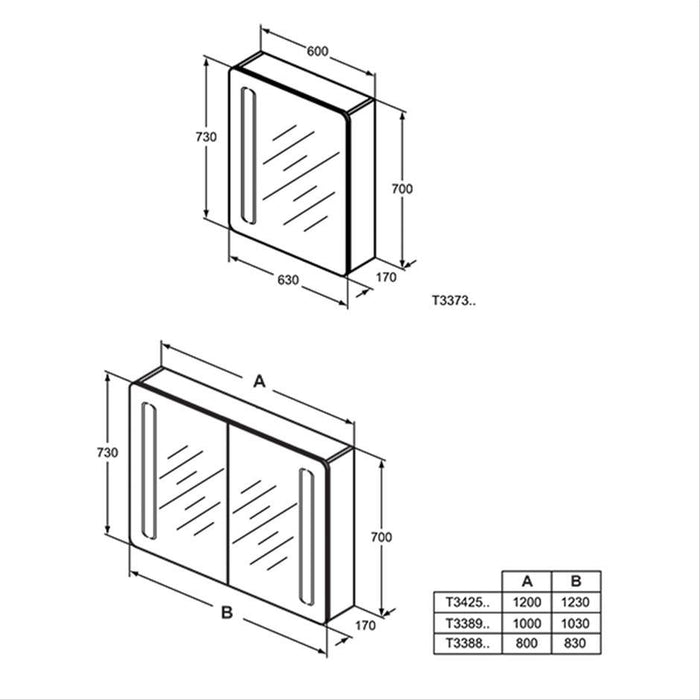 600

730

700

630

170

T3373..

A

730

700

B

170

|  | A | B |
|---|---|---|
| T3425.. | 1200 | 1230 |
| T3389.. | 1000 | 1030 |
| T3388.. | 800 | 830 |