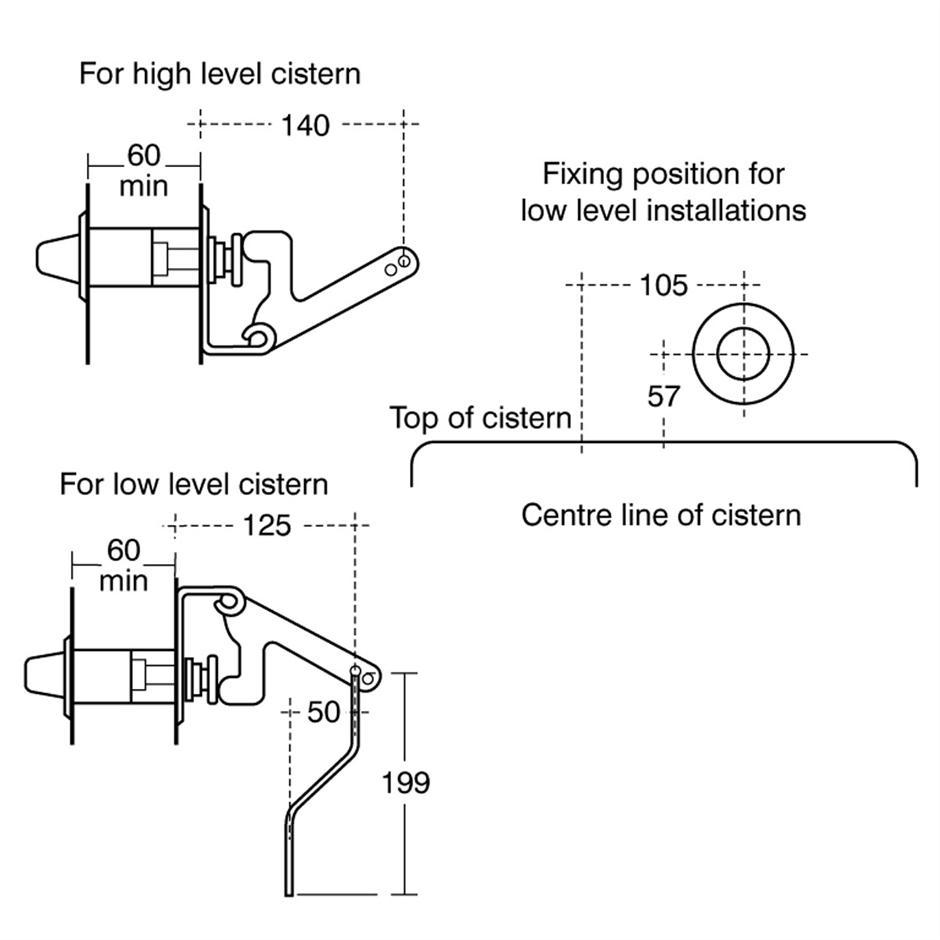 For high level cistern

140

60
min

Fixing position for
low level installations

105

57

Top of cistern

Centre line of cistern

For low level cistern

125

60
min

50

199