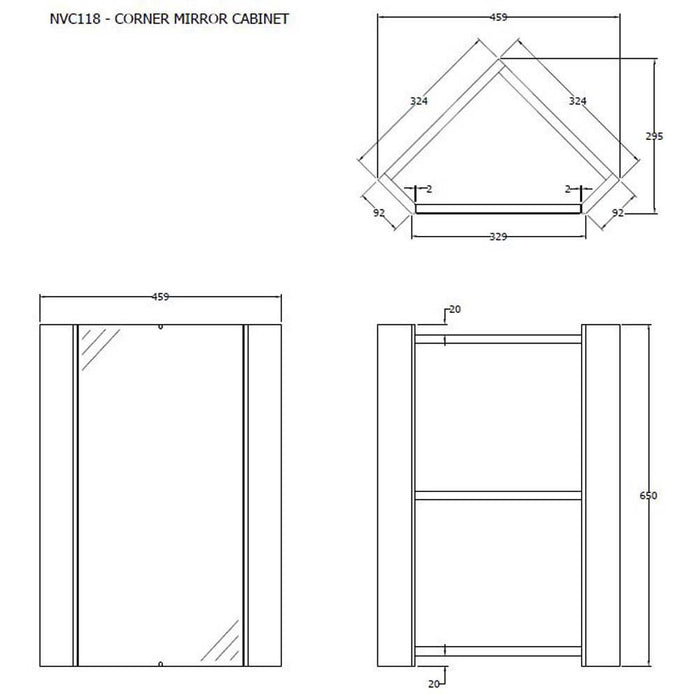 NVC118 - CORNER MIRROR CABINET

459

324

324

295

2

2

92

92

329

459

20

650

20