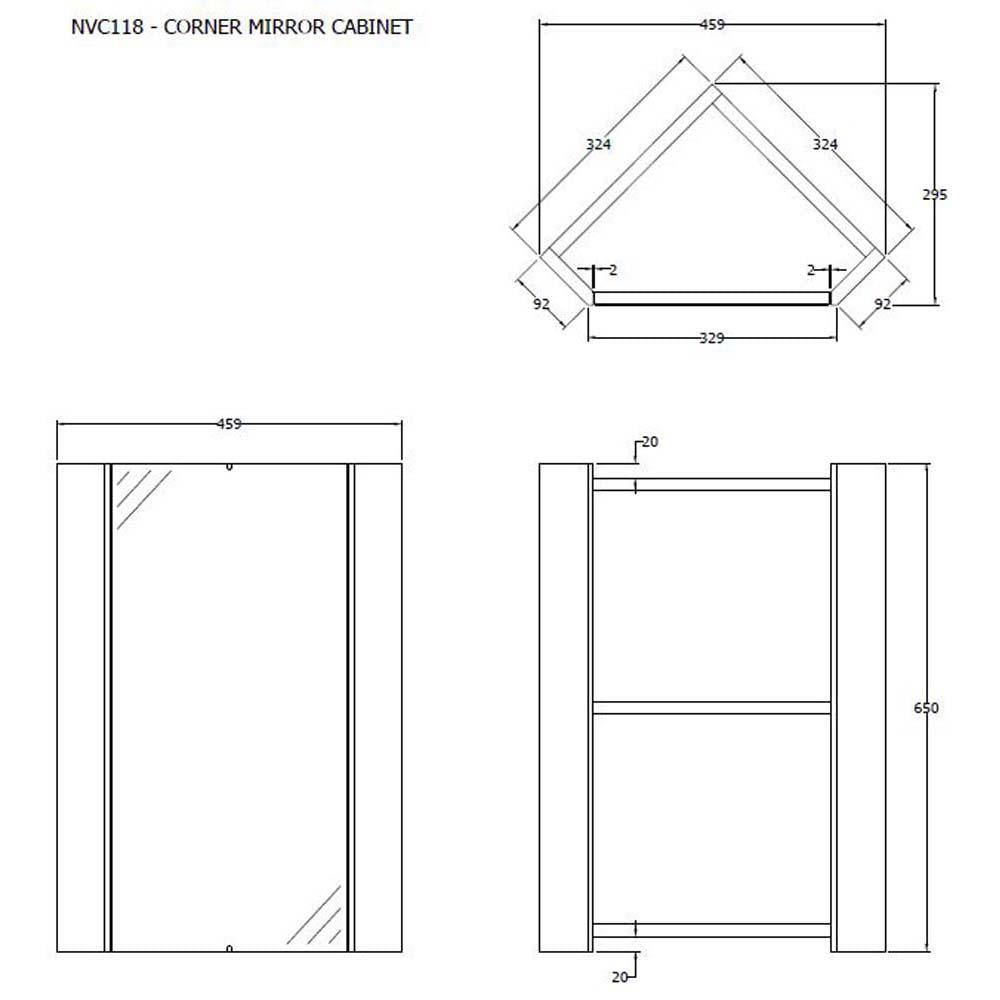 NVC118 - CORNER MIRROR CABINET

459

324

324

295

2

2

92

92

329

459

20

650

20