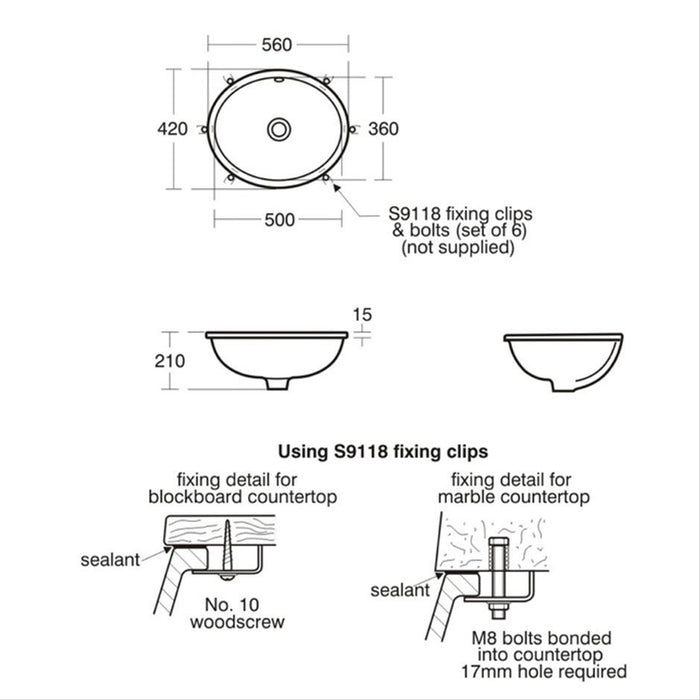 560

420

360

500

S9118 fixing clips & bolts (set of 6) (not supplied)

15

210

Using S9118 fixing clips

fixing detail for blockboard countertop

sealant

No. 10 woodscrew

fixing detail for marble countertop

sealant

M8 bolts bonded into countertop 17mm hole required