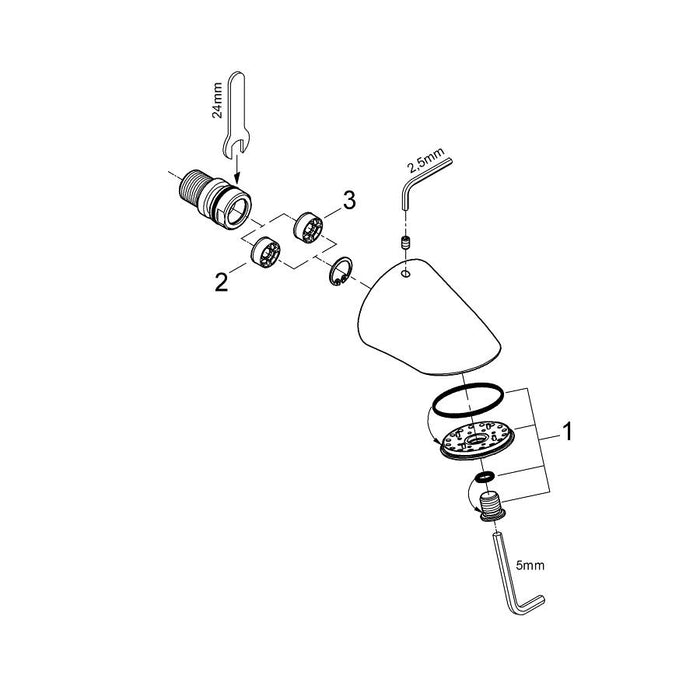 24mm

2,5mm

3

2

1

5mm