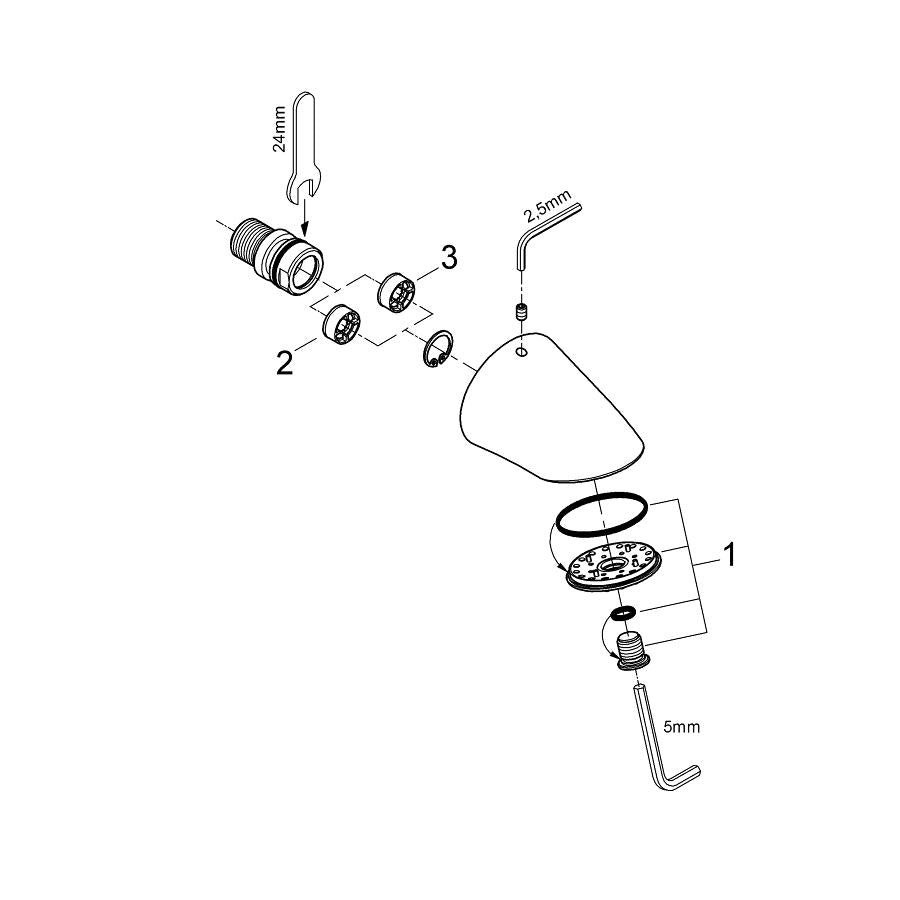 24mm

2,5mm

3

2

1

5mm