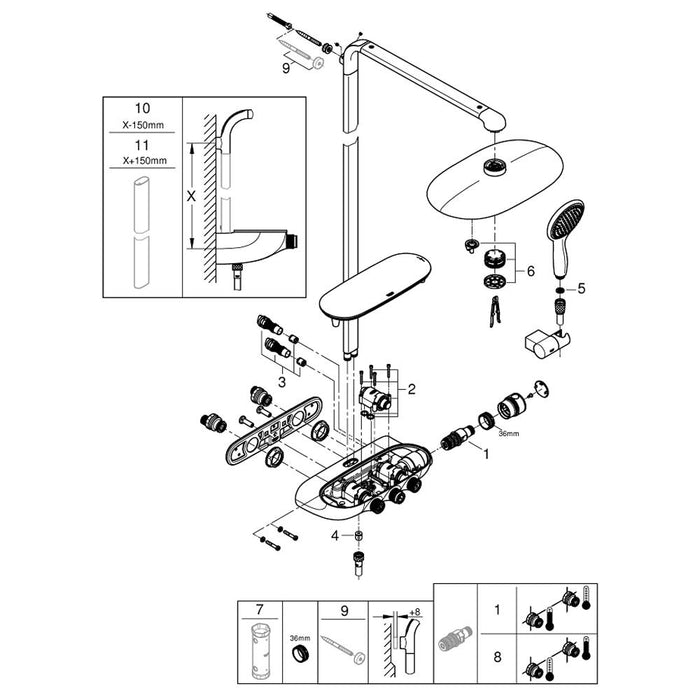 9

10
X-150mm
11
X+150mm

X

6
5
3
2
36mm
1
4

7
36mm
9
+8
1
8