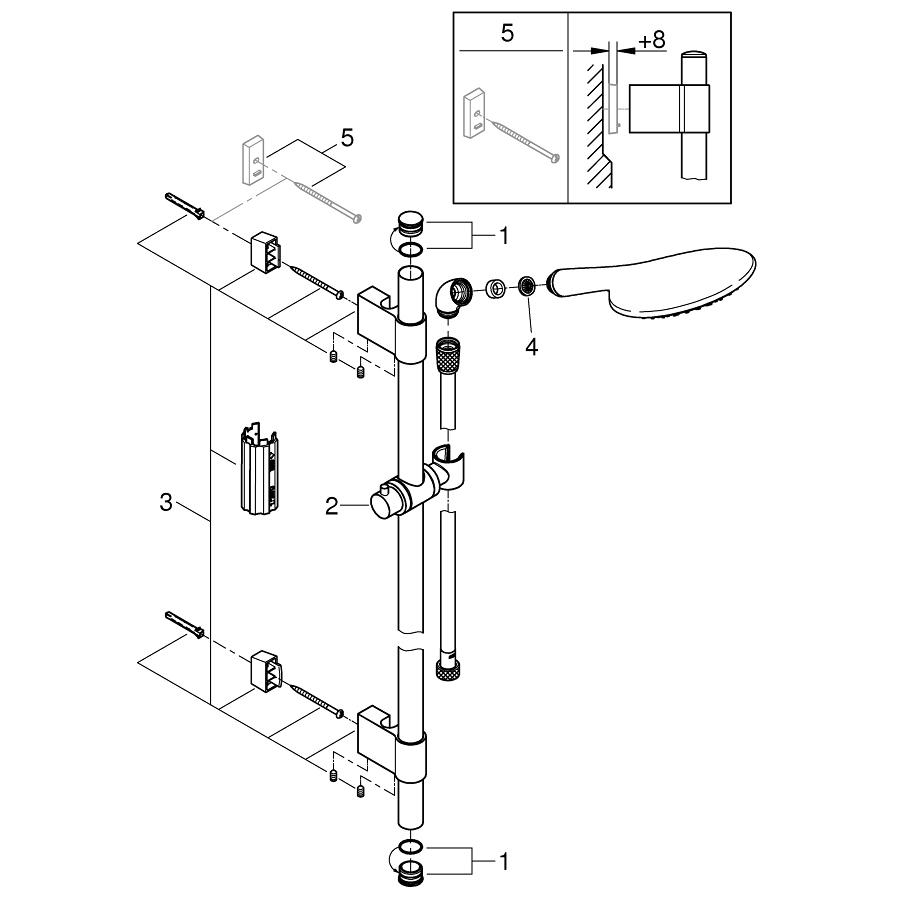 5
+8
5
1
4
3
2
1