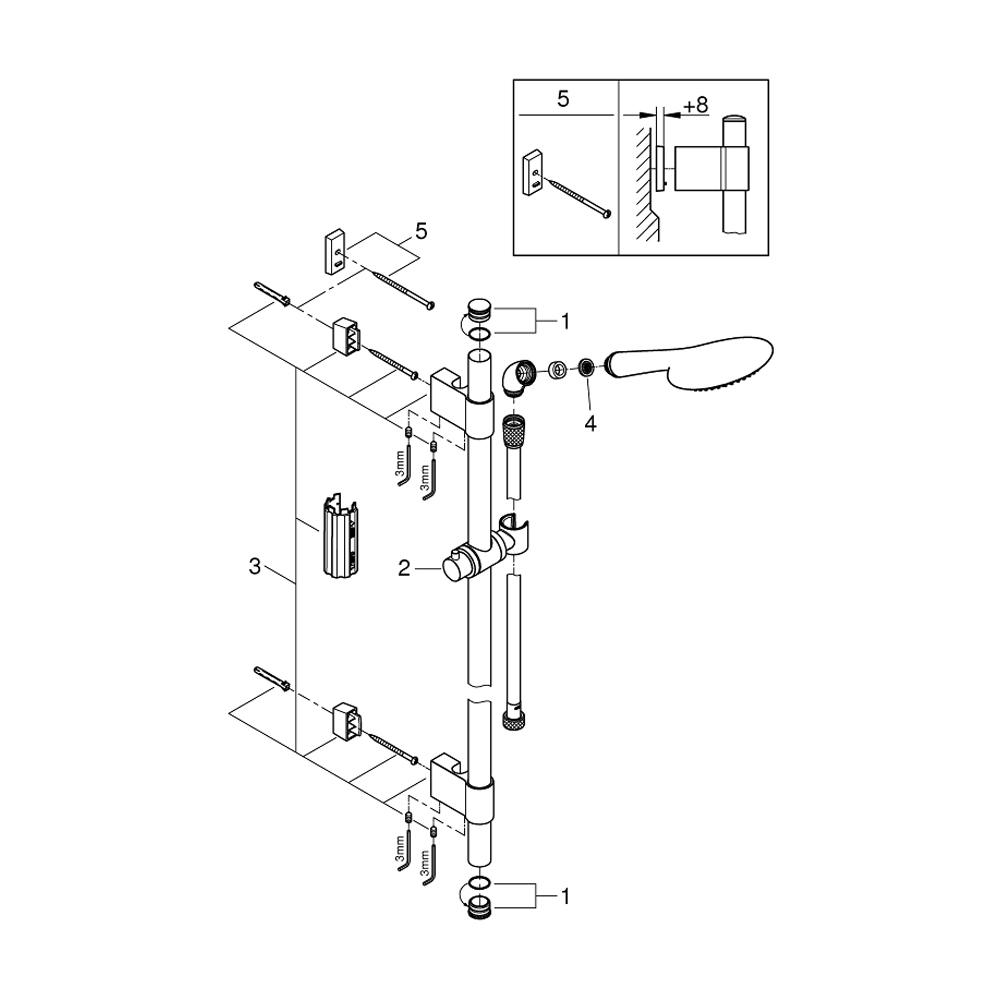 5

+8

5

1

4

3mm

3mm

3

2

3mm

3mm

1