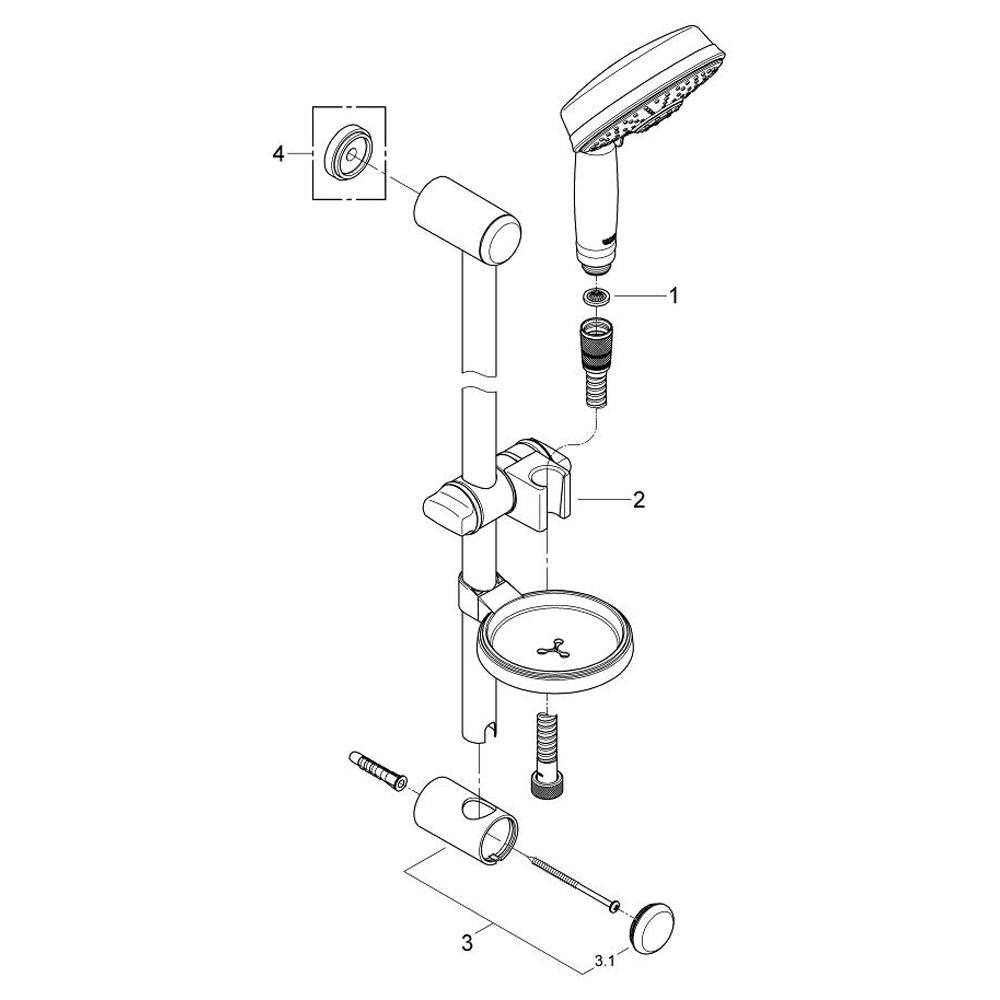 4
1
2
3
3.1