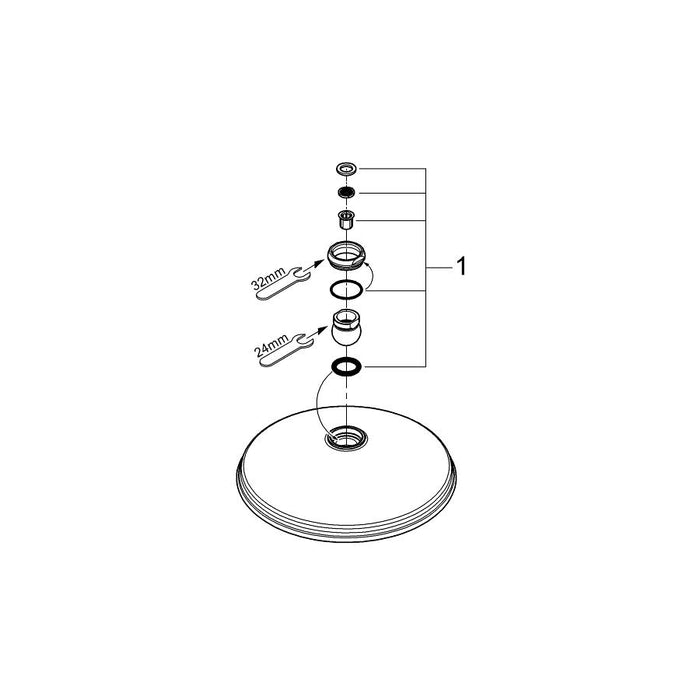 32mm

24mm

1