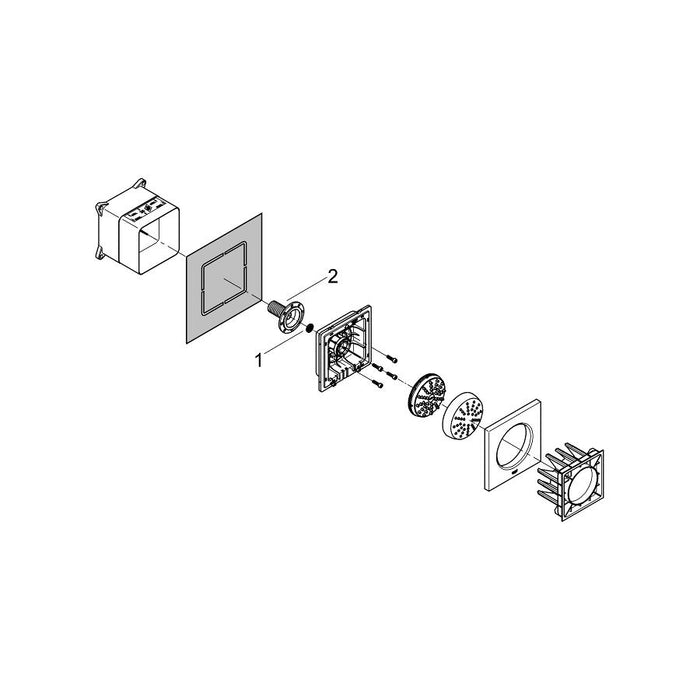 2

1