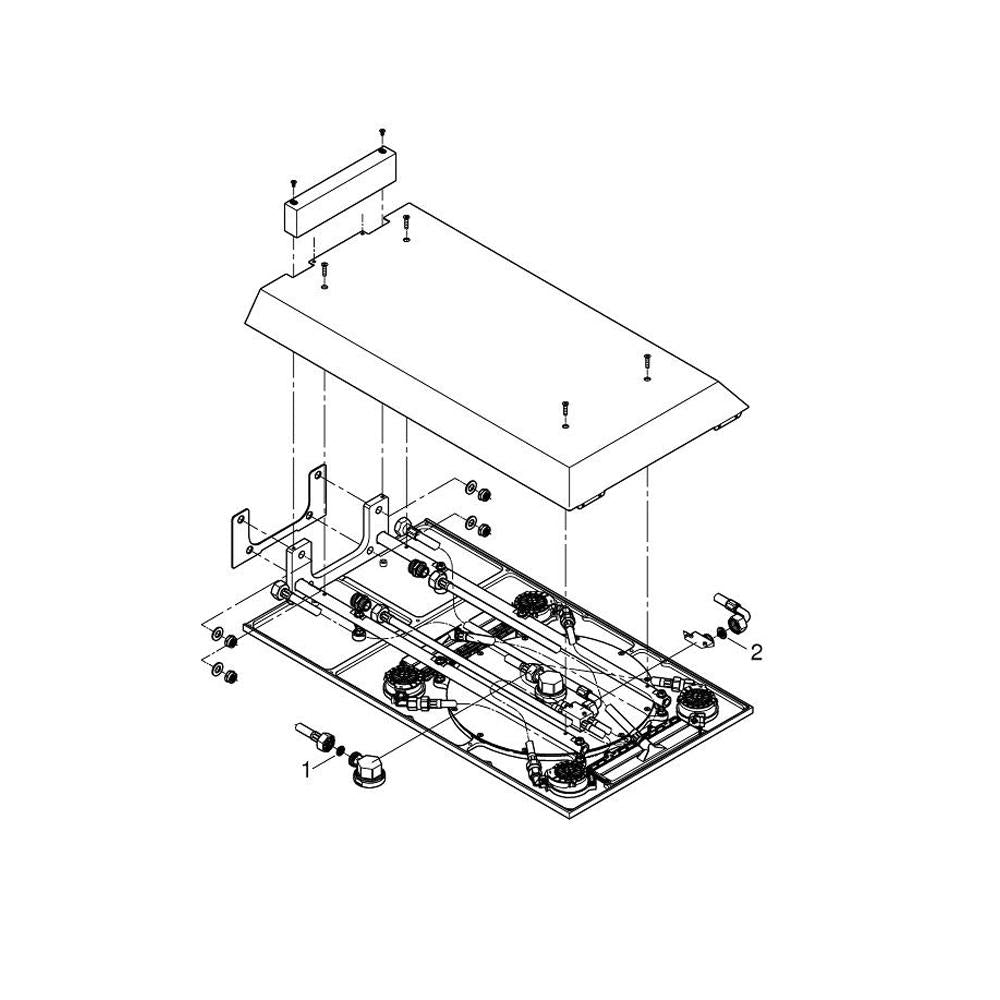 2

1