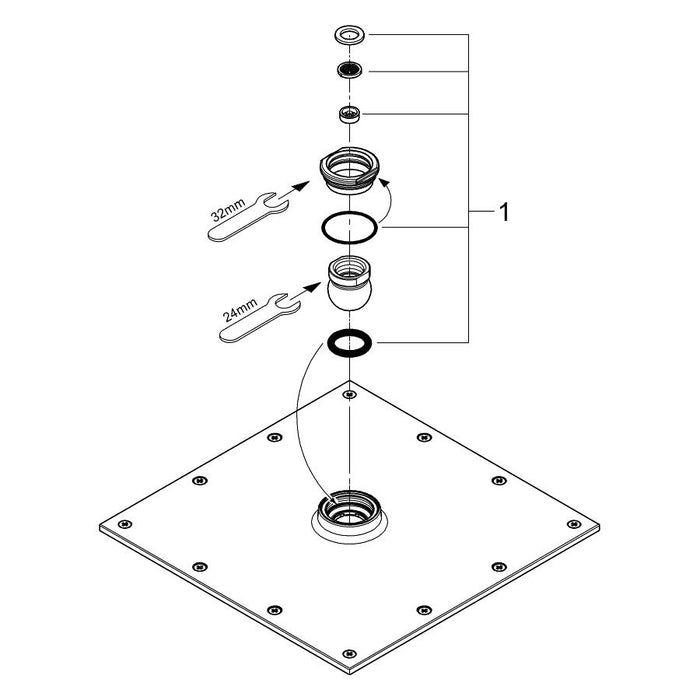 32mm

1

24mm