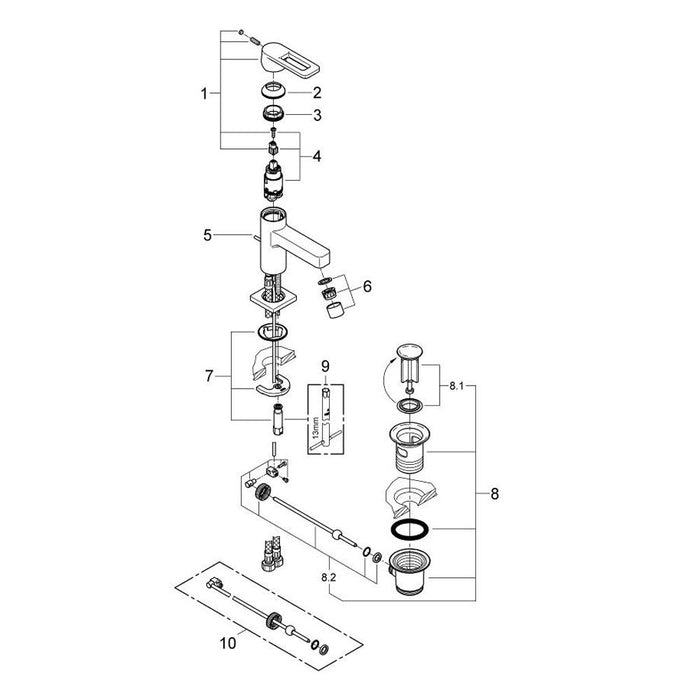 1
2
3
4
5
6
7
9
13mm
8.1
8
8.2
10