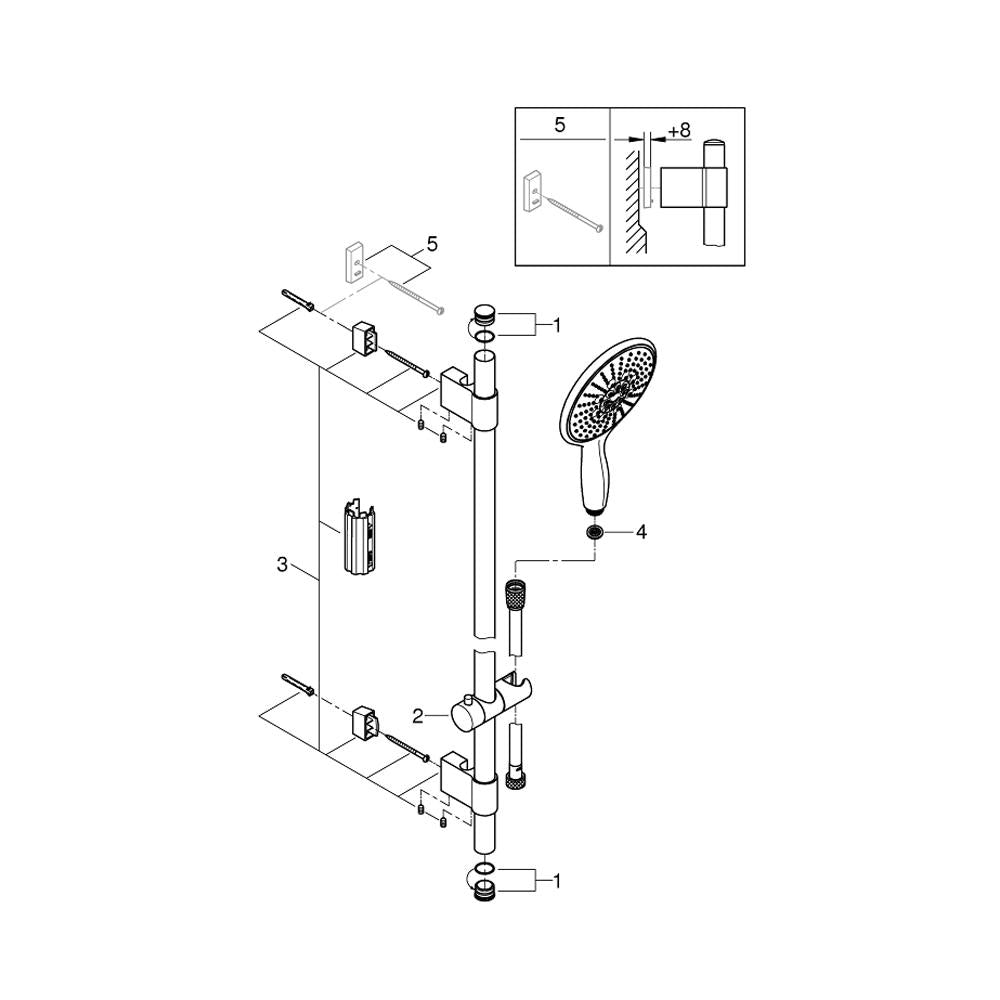 5

+8

5

1

4

3

2

1