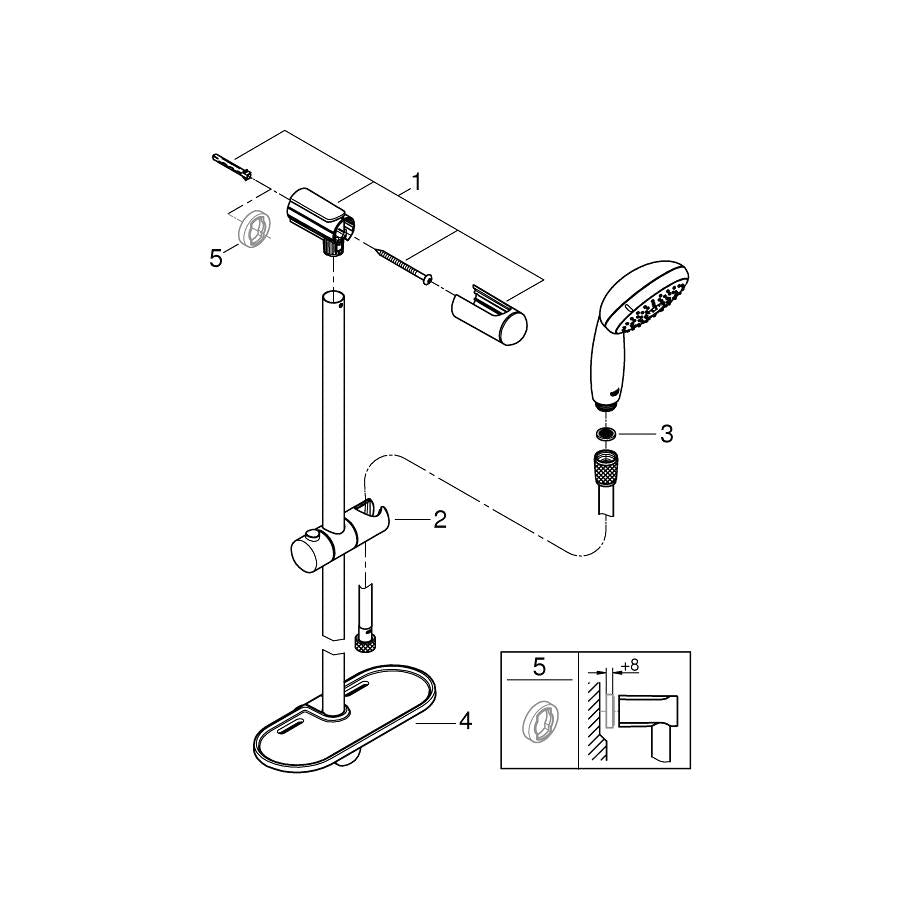 1
5
3
2
4
5
+8