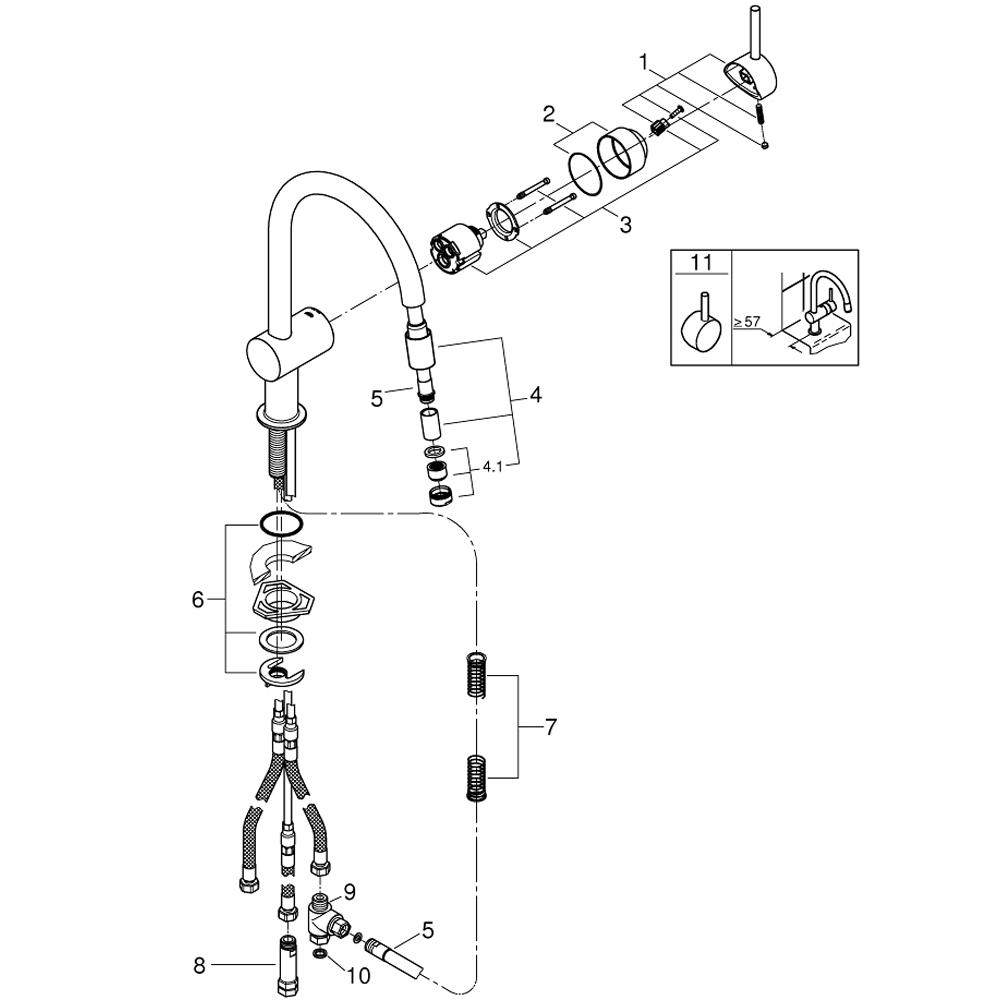 1
2
3
11
≥ 57
5
4
4.1
6
7
9
5
8
10