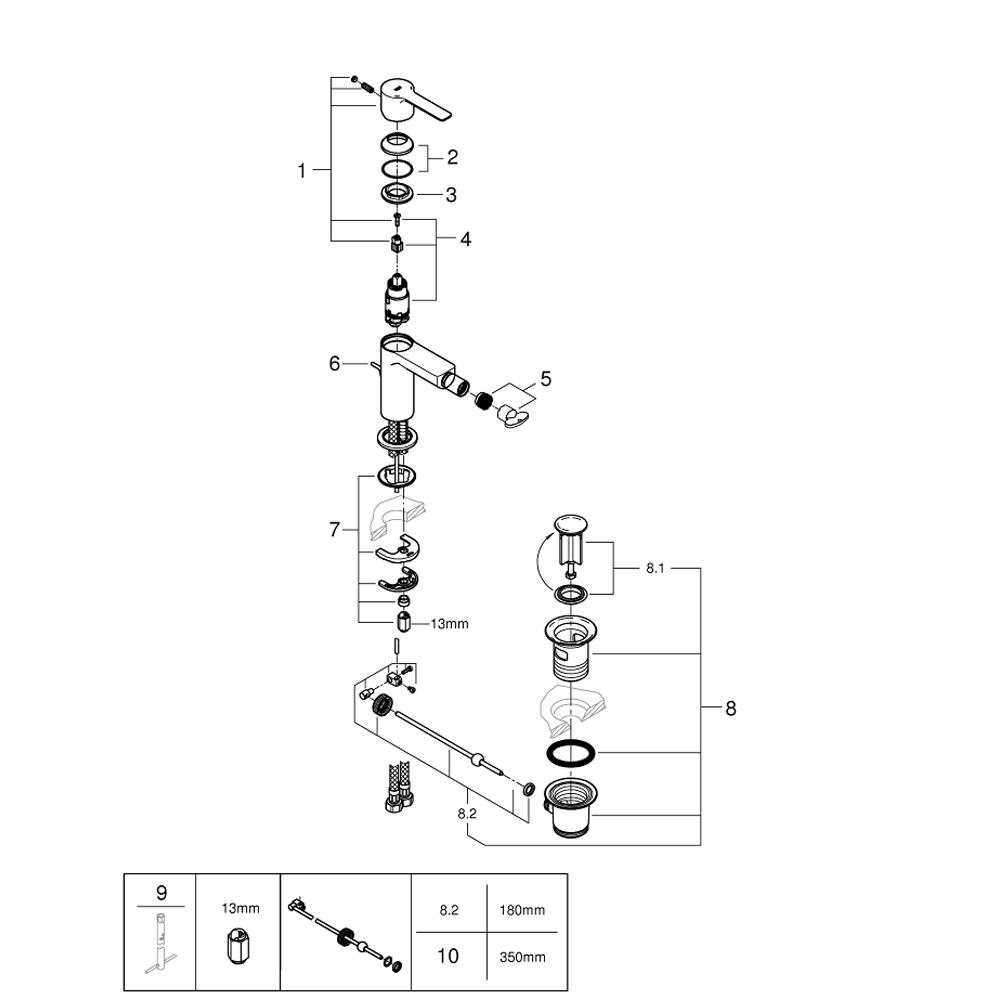 1
2
3
4
6
5
7
13mm
8.1
8
8.2

| 9 | 13mm | | 8.2 | 180mm |
|---|---|---|---|---|
| | | | 10 | 350mm |