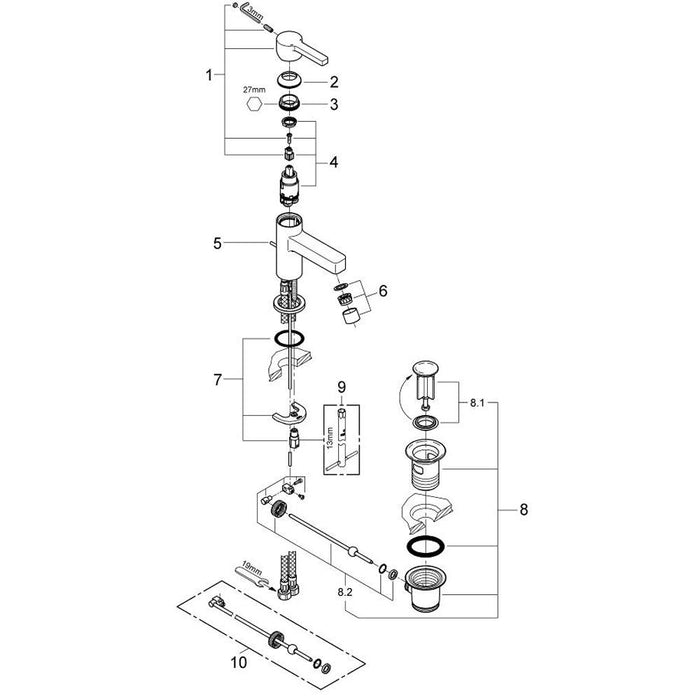 3mm
1
2
27mm
3
4
5
6
7
9
13mm
8.1
8
19mm
8.2
10