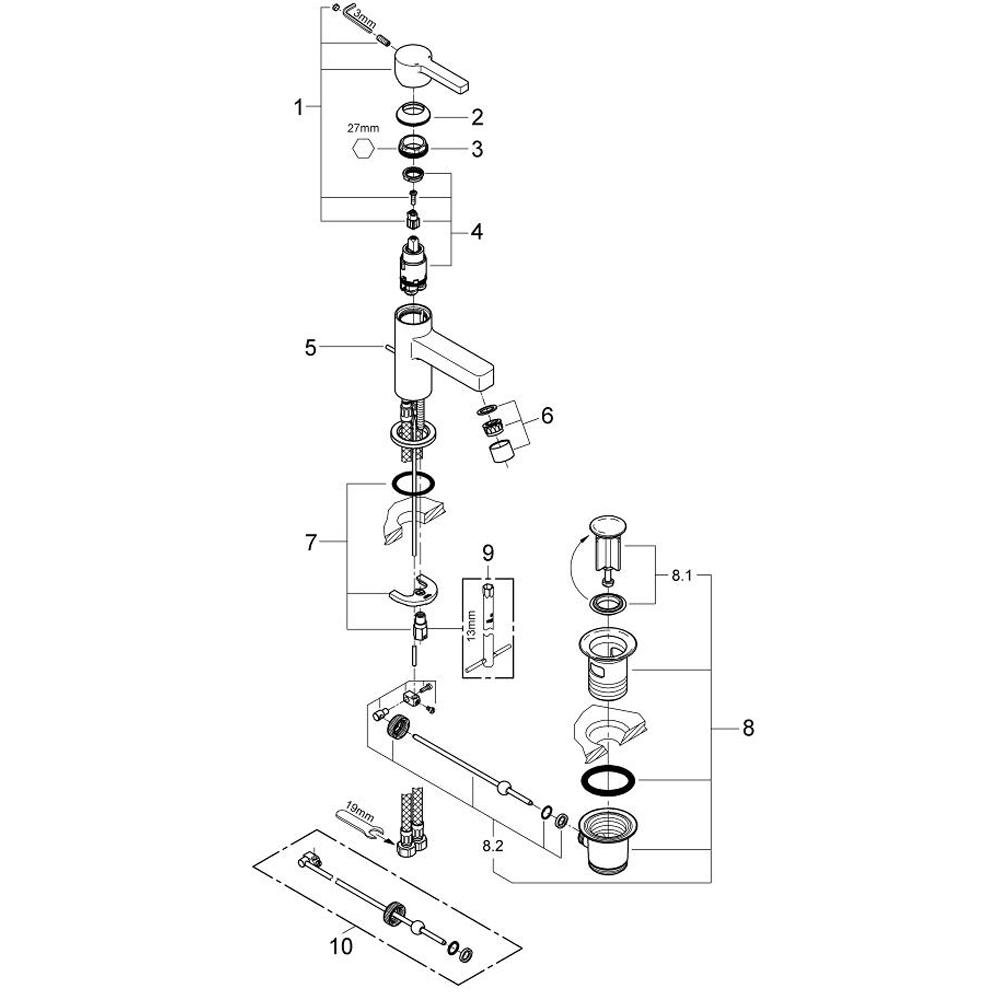 3mm
1
2
27mm
3
4
5
6
7
9
13mm
8.1
8
19mm
8.2
10