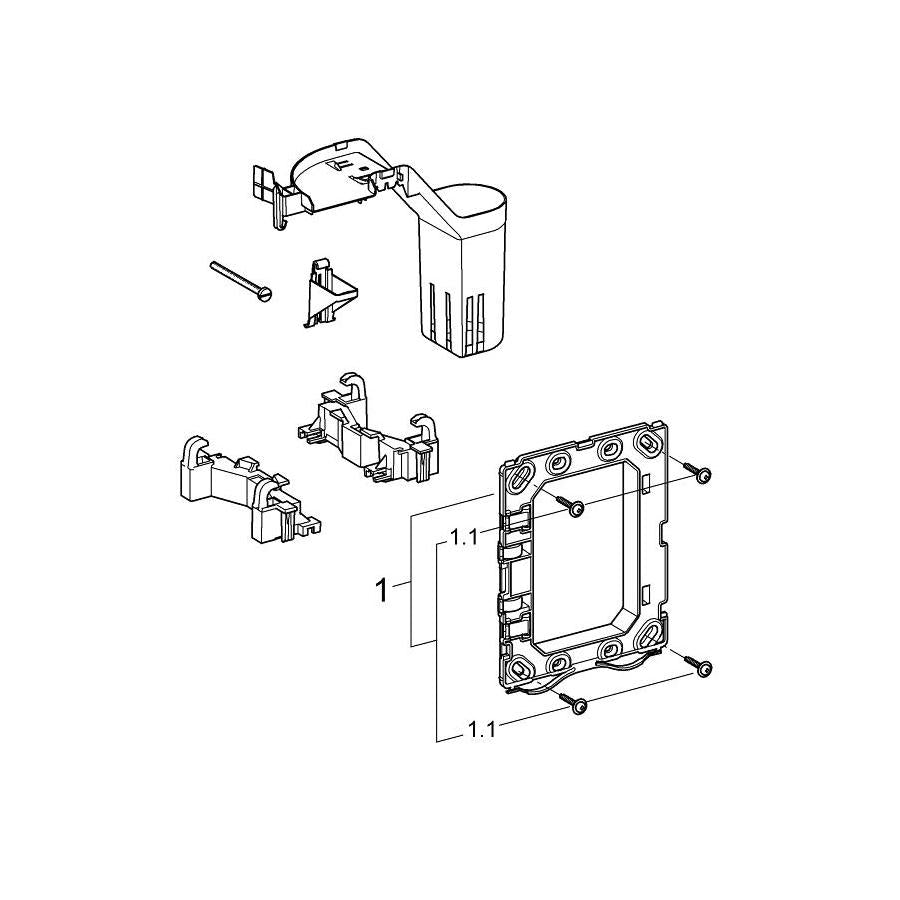 1.1
1
1.1