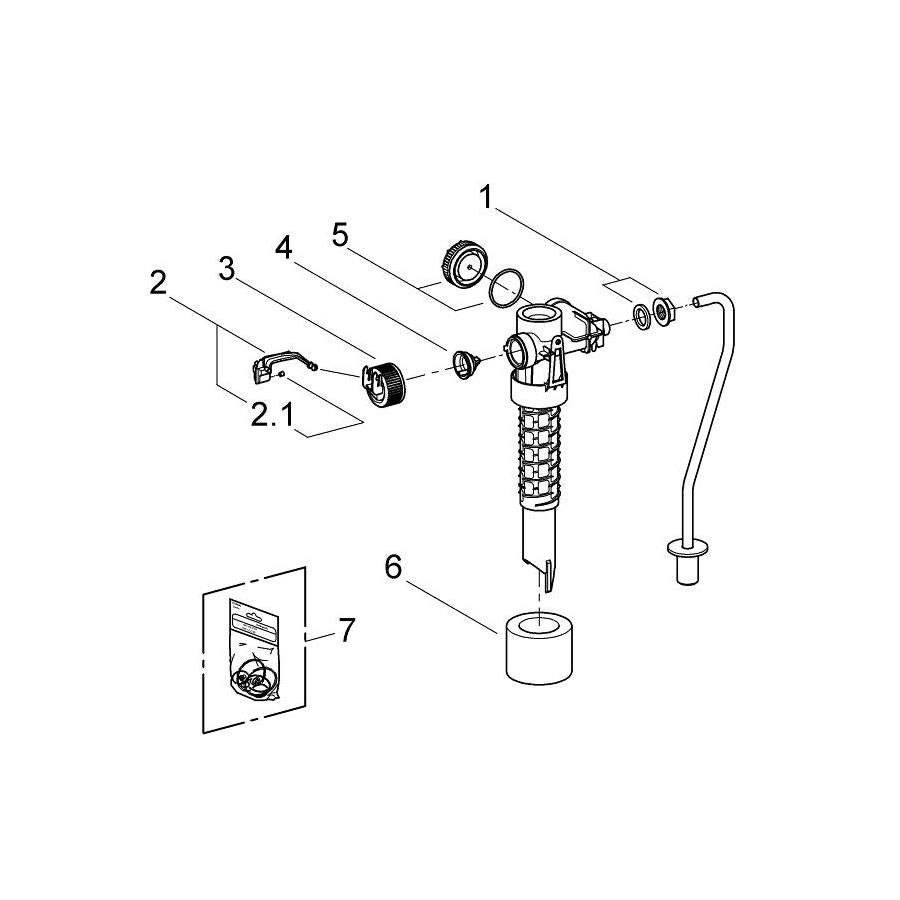 1
5
4
3
2
2.1
6
7