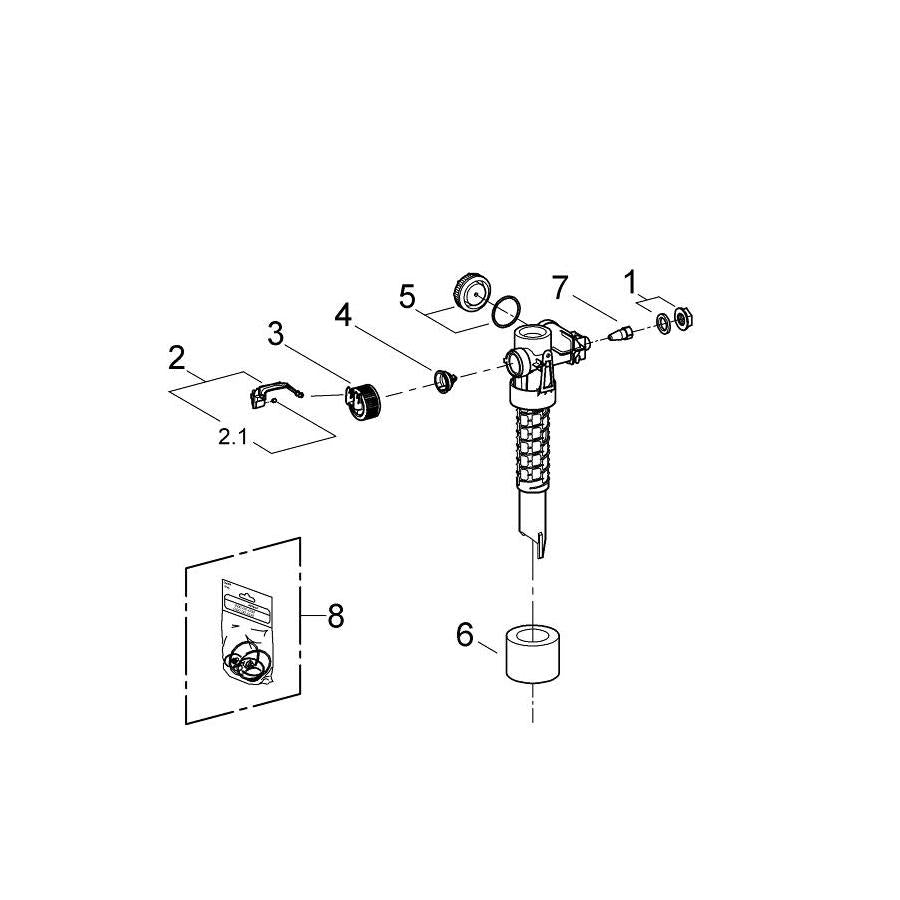 5
7
1
4
3
2
2.1
8
6