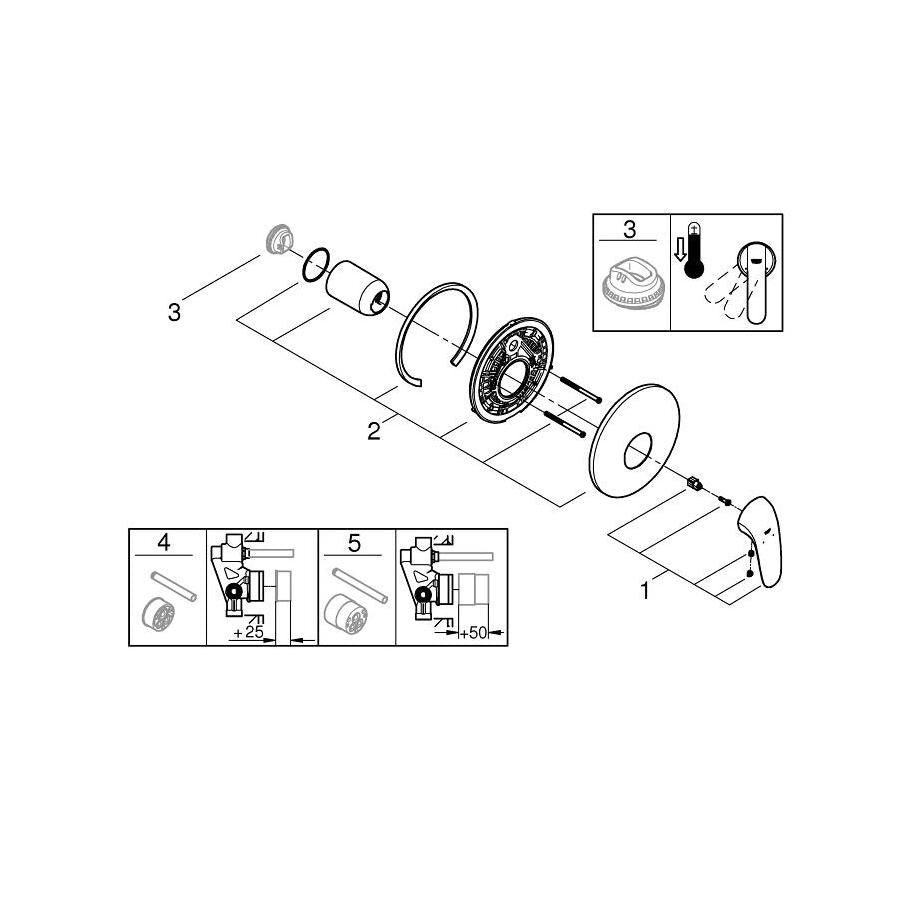 3
3
2
1
4
+25
5
+50