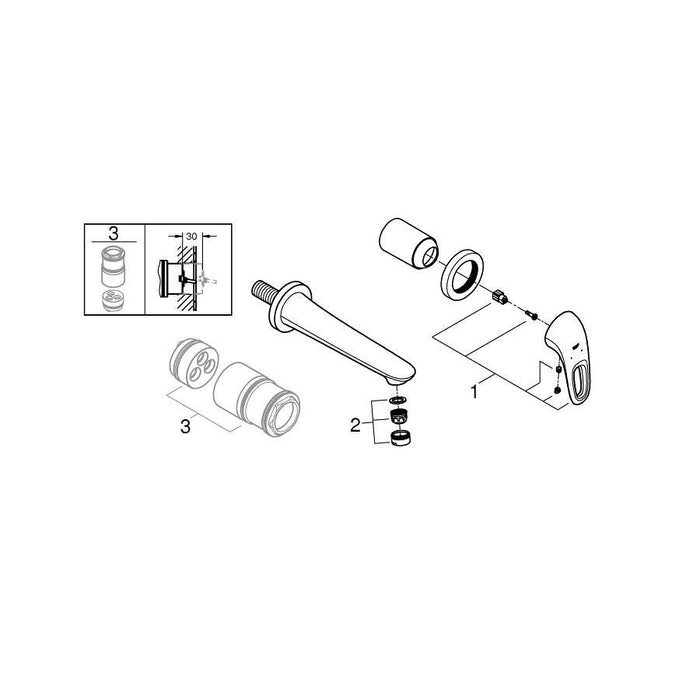 3

30

3

2

1