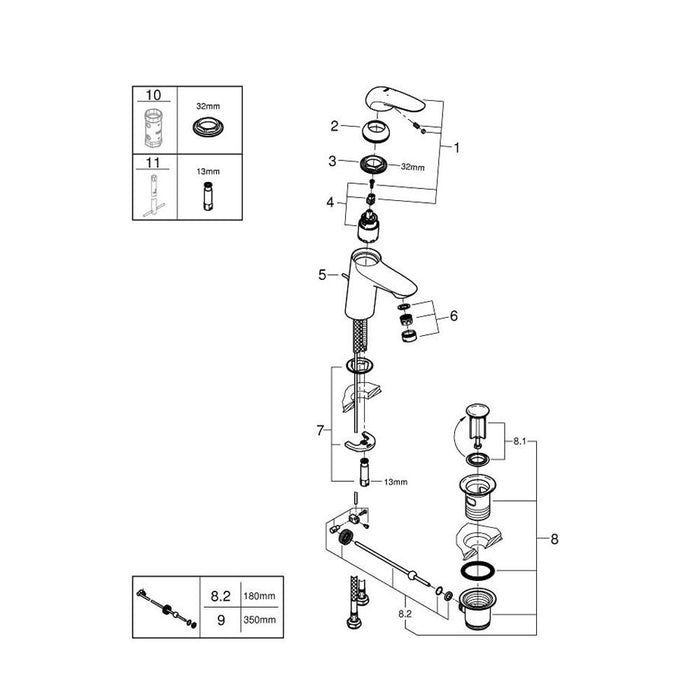 | 10 | 32mm |
|---|---|
| 11 | 13mm |

2
3
32mm
1
4
5
6
7
13mm
8.1
8
8.2

|  | 8.2 | 180mm |
|---|---|---|
|  | 9 | 350mm |