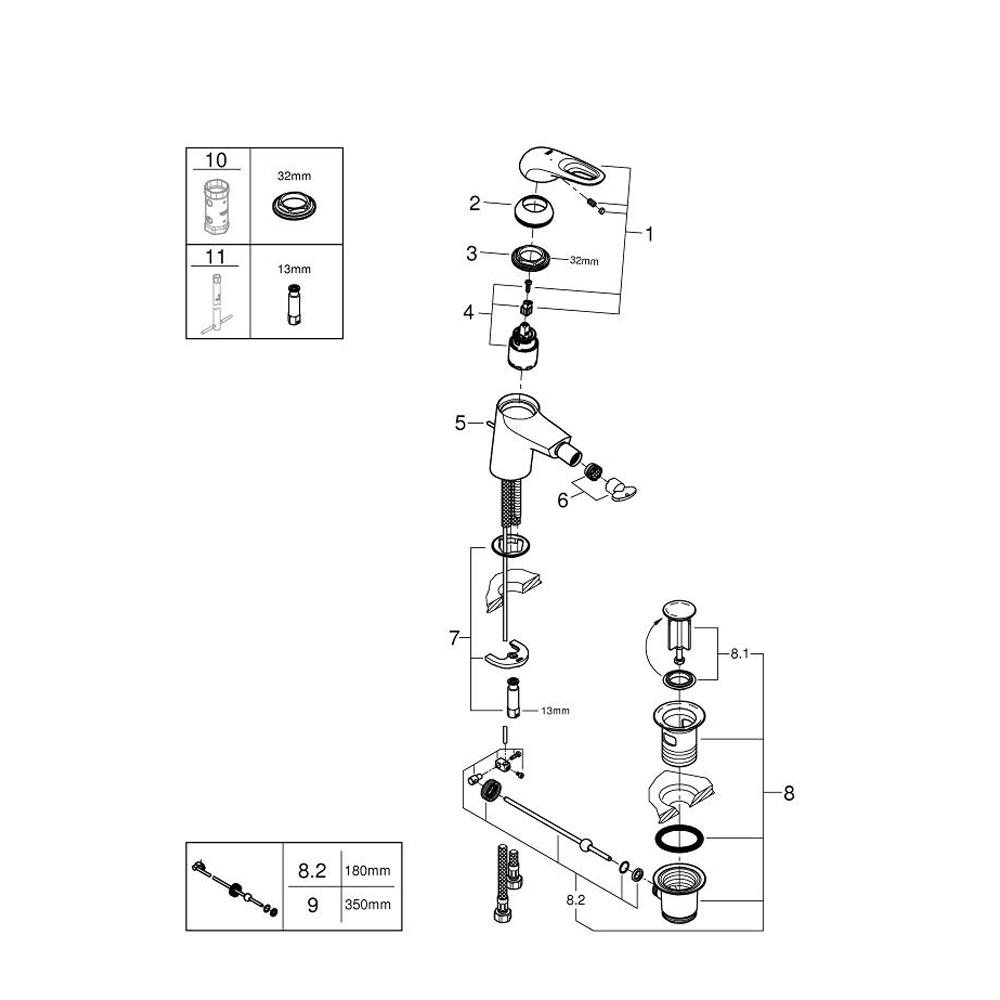 | 10 | 32mm |
|---|---|
| 11 | 13mm |

2
1
3
32mm
4
5
6
7
13mm
8.1
8
8.2

| | 8.2 | 180mm |
|---|---|---|
| | 9 | 350mm |