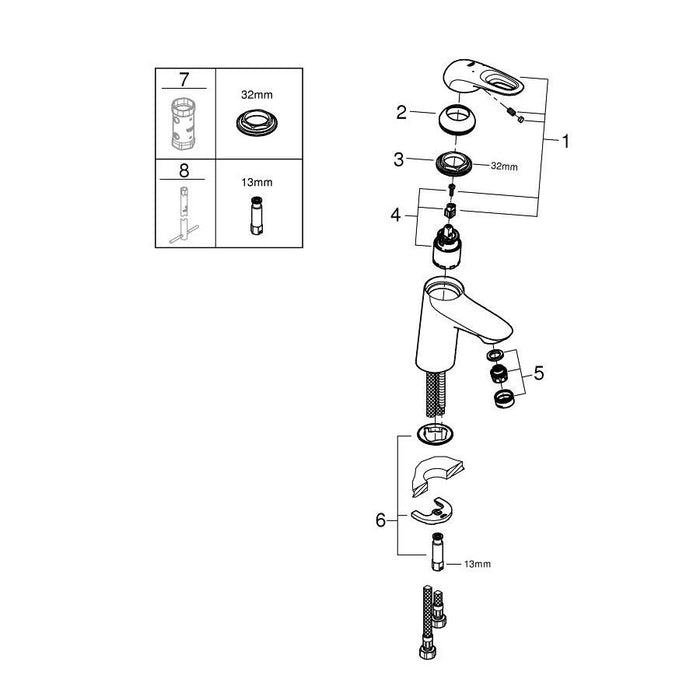 | 7 | 32mm |
|---|---|
| 8 | 13mm |

2
1
3
32mm
4
5
6
13mm