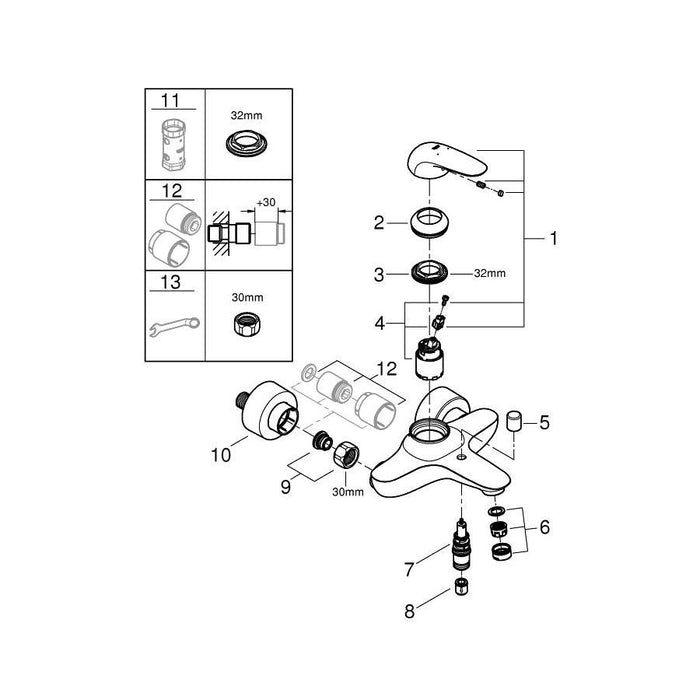 | 11 | 32mm |
|---|---|
| 12 | +30 |
| 13 | 30mm |

1
2
3
32mm
4
12
5
10
9
30mm
6
7
8