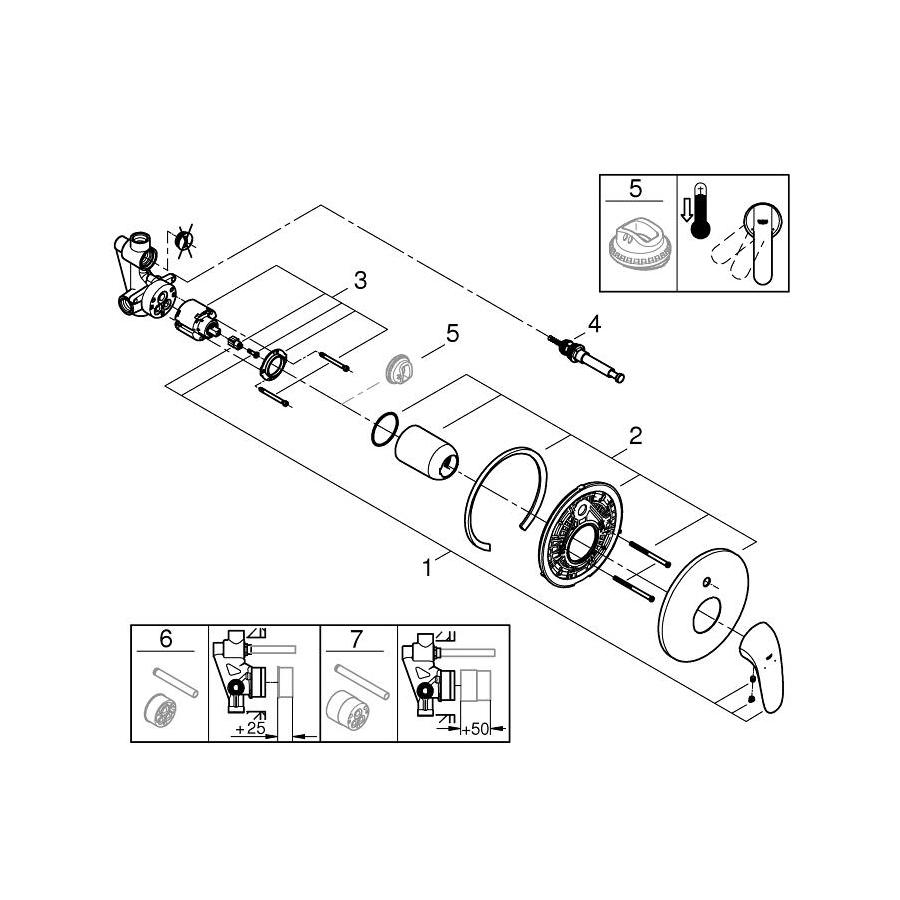 5

3

5

4

2

1

6

+25

7

+50