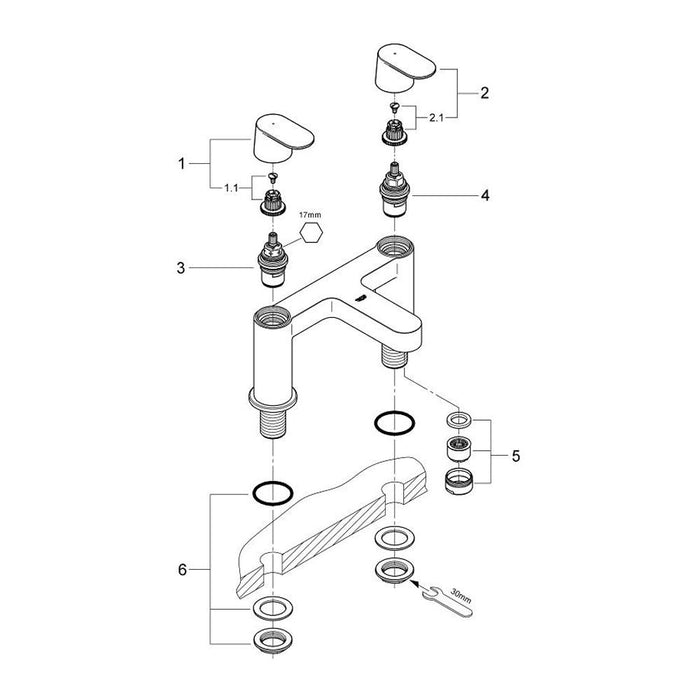 2
2.1
1
1.1
4
17mm
3
5
6
30mm