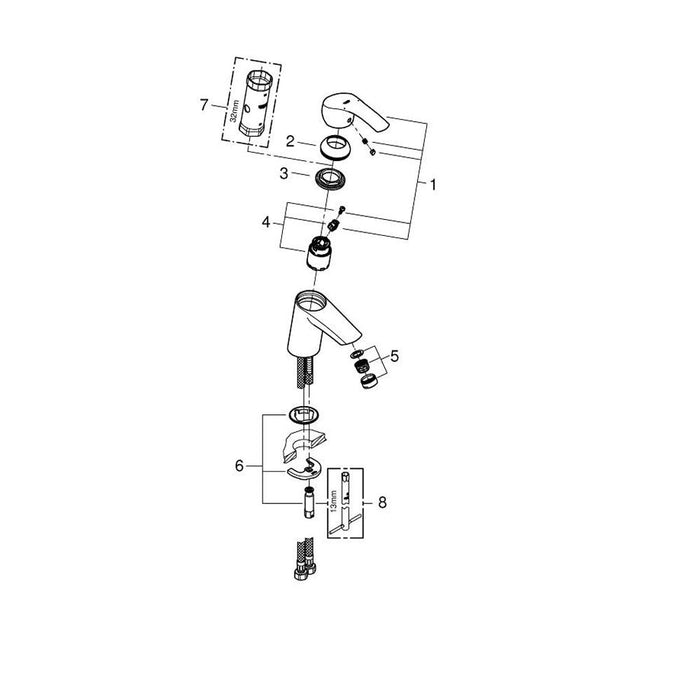 7
32mm
2
3
1
4
5
6
13mm
8