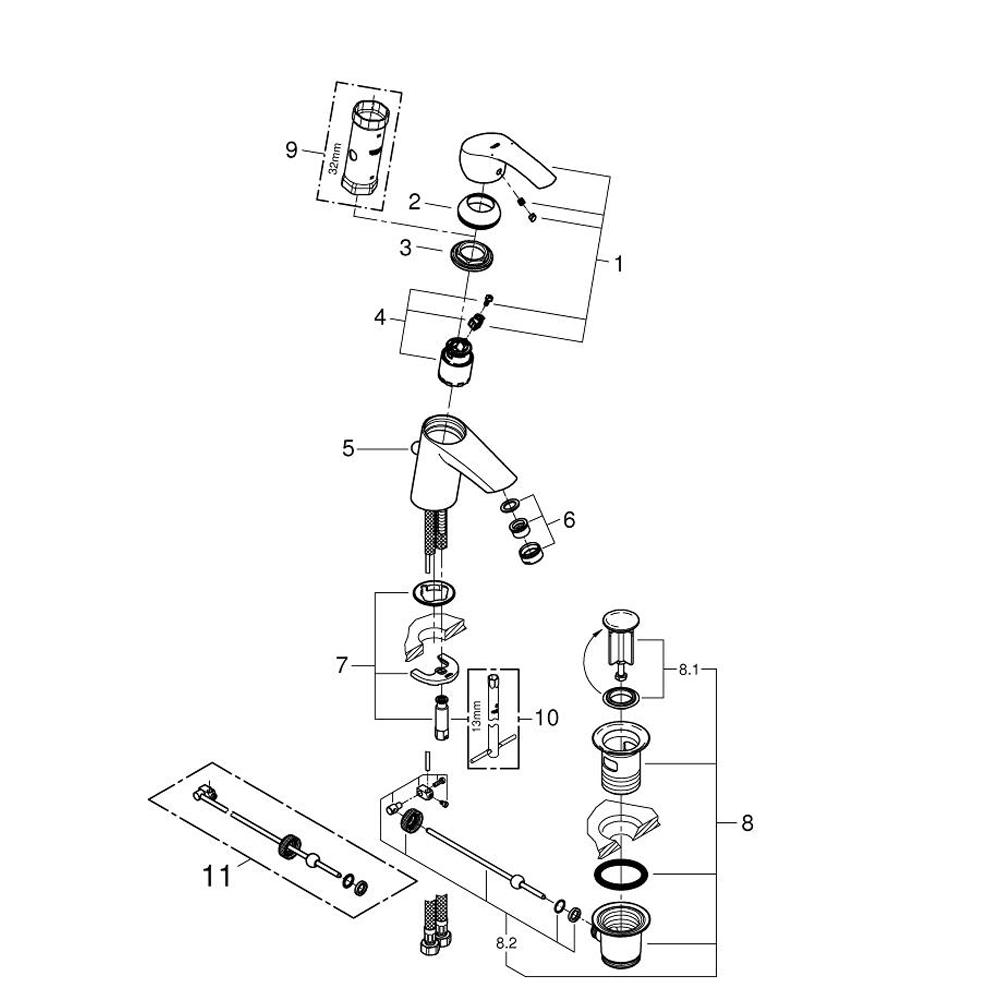 9
32mm
2
3
1
4
5
6
7
13mm
10
8.1
8
11
8.2