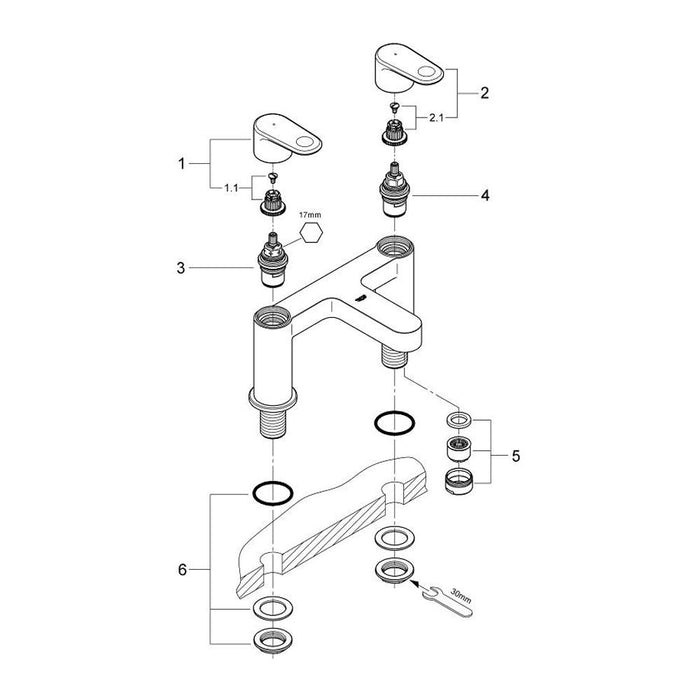 2
2.1
1
1.1
4
17mm
3
5
6
30mm