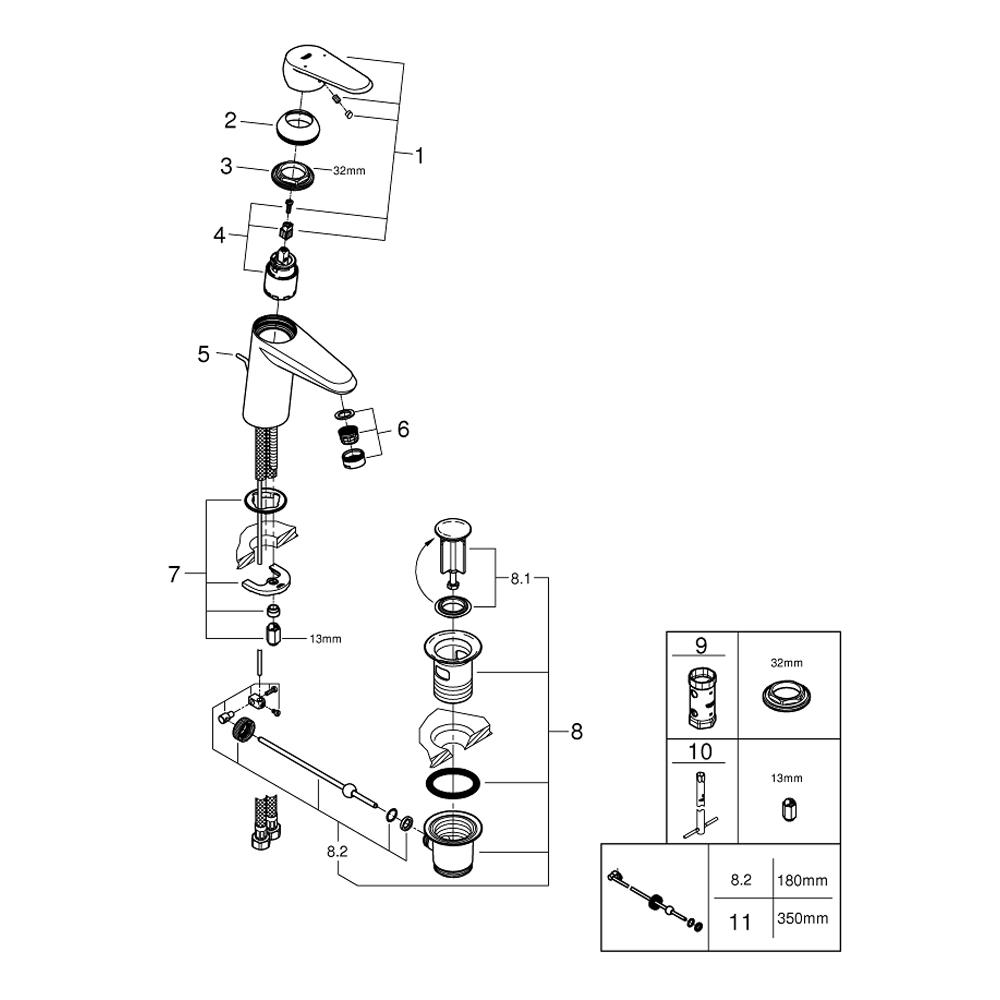 2
3
32mm
1
4
5
6
7
13mm
8.1
8
8.2

| 9 | 32mm |
|---|---|
| 10 | 13mm |

| | 8.2 | 180mm |
|---|---|---|
| | 11 | 350mm |