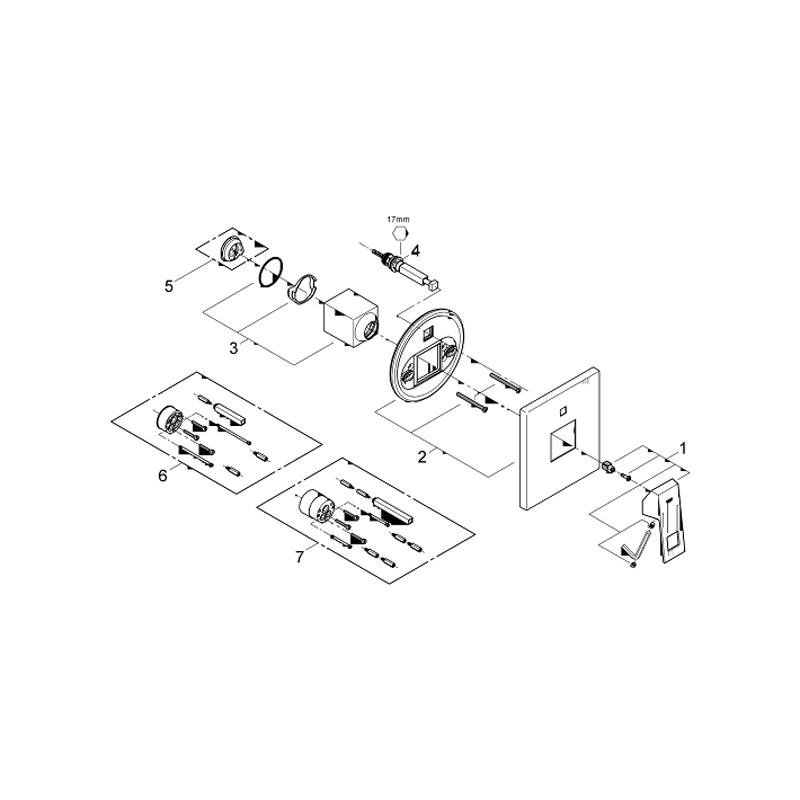 17mm
4
5
3
2
1
6
7