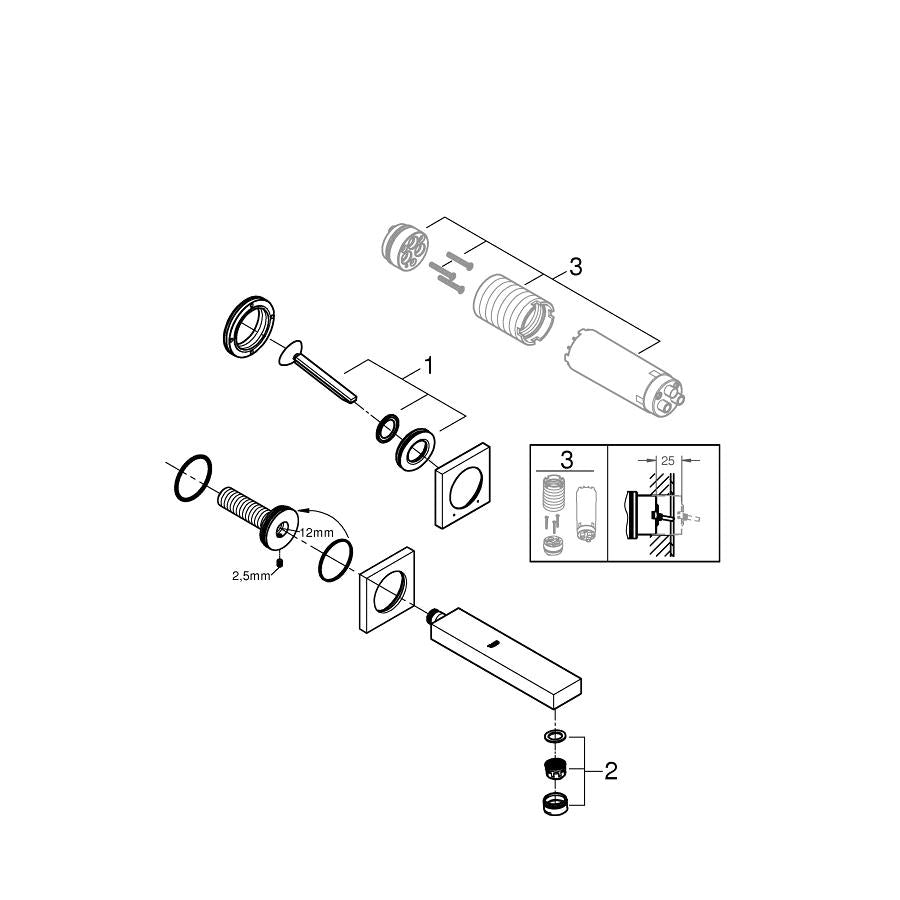 3

1

3

25

12mm

2,5mm

2