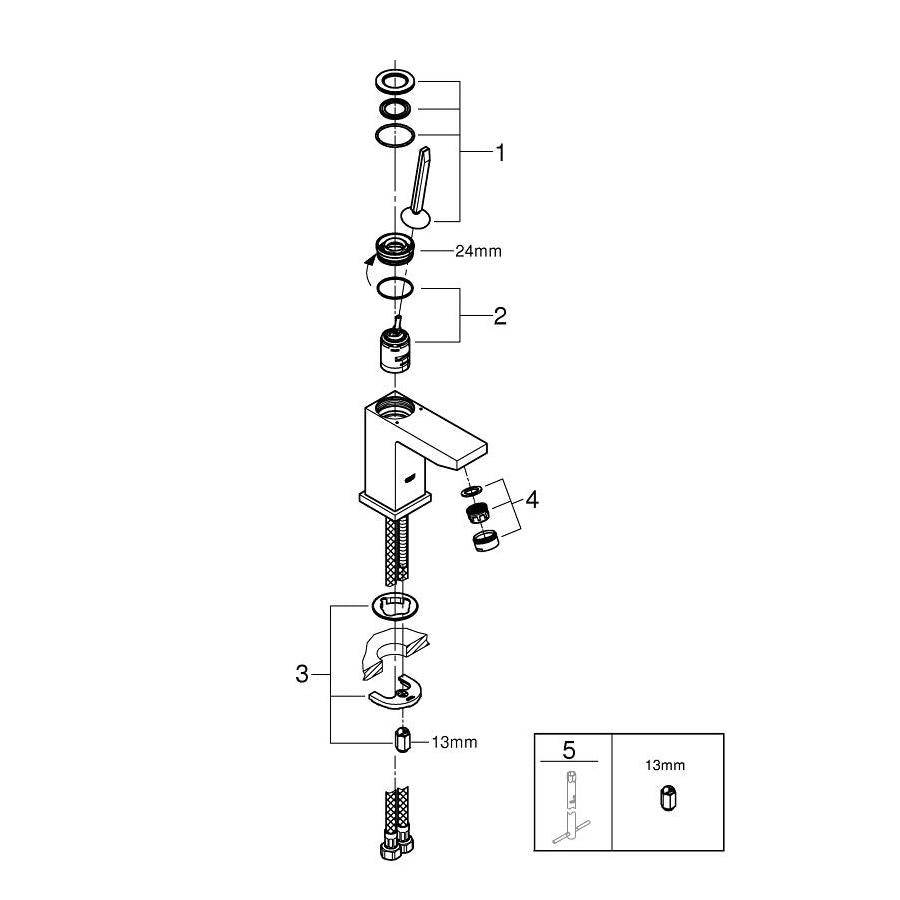 1
24mm
2
4
3
13mm
5
13mm