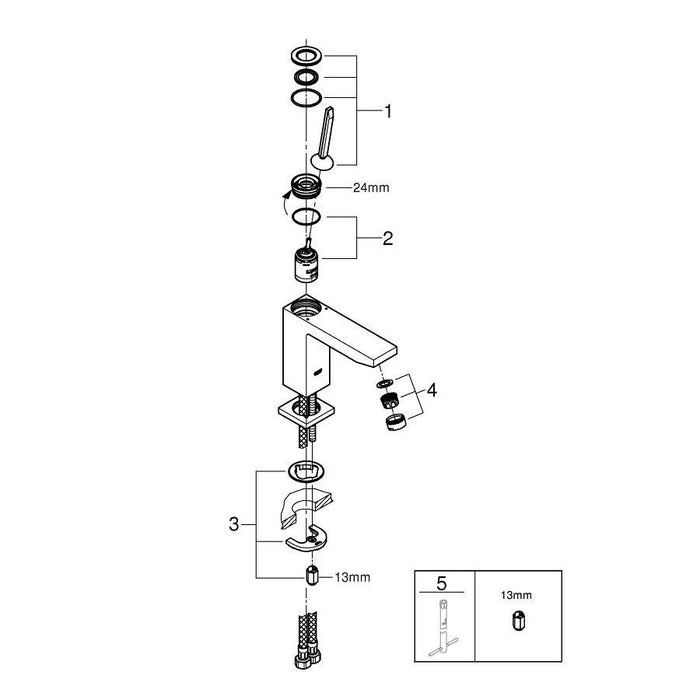 1
24mm
2
4
3
13mm
5
13mm