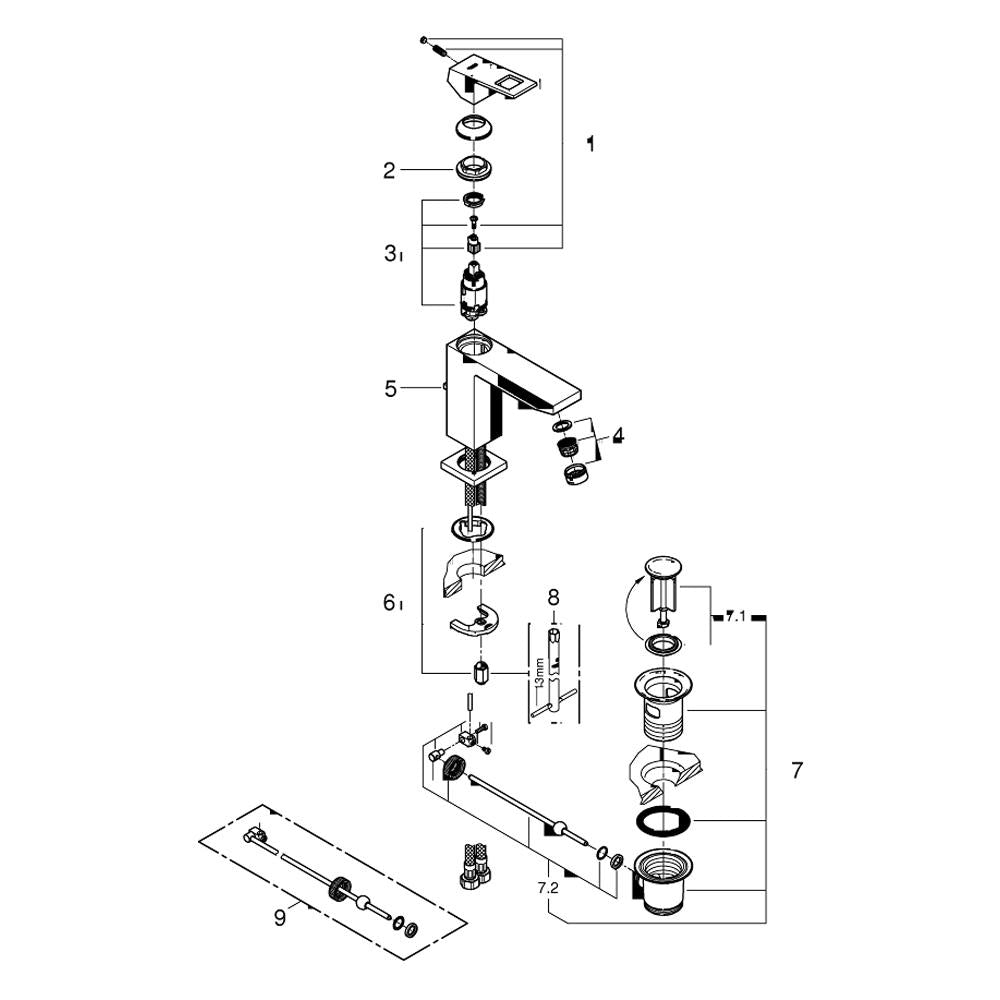 1
2
3
5
4
6
8
13mm
7.1
7
7.2
9