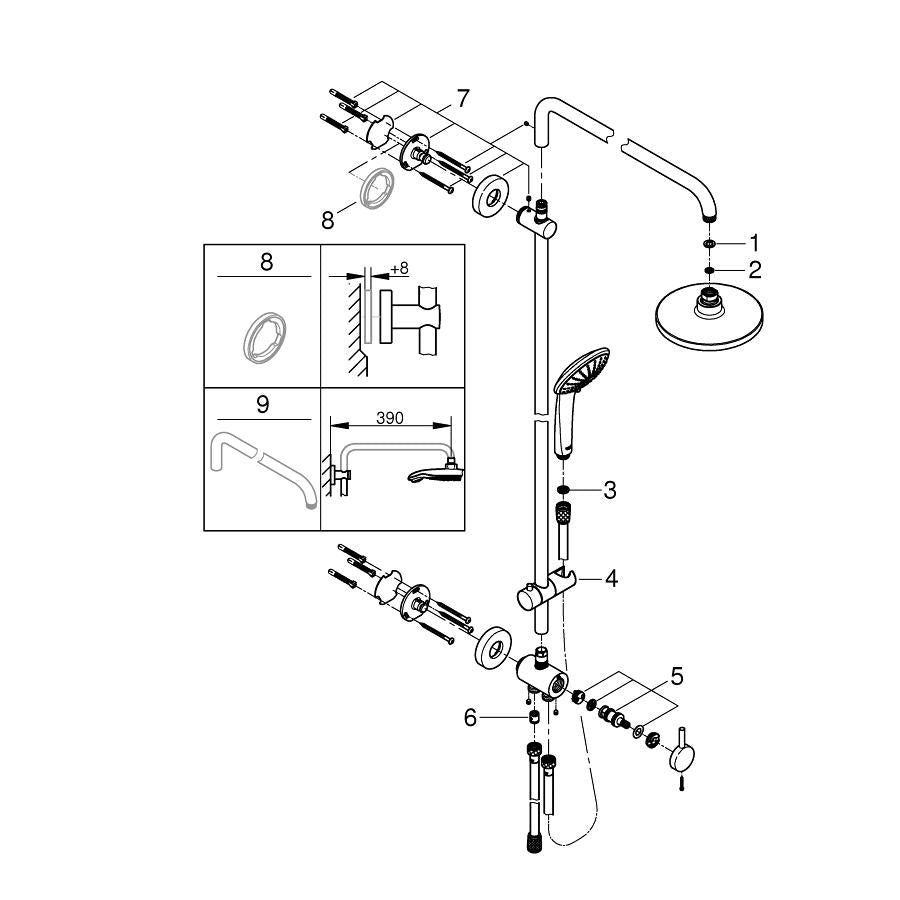 7
8
1
2
8
+8
9
390
3
4
5
6