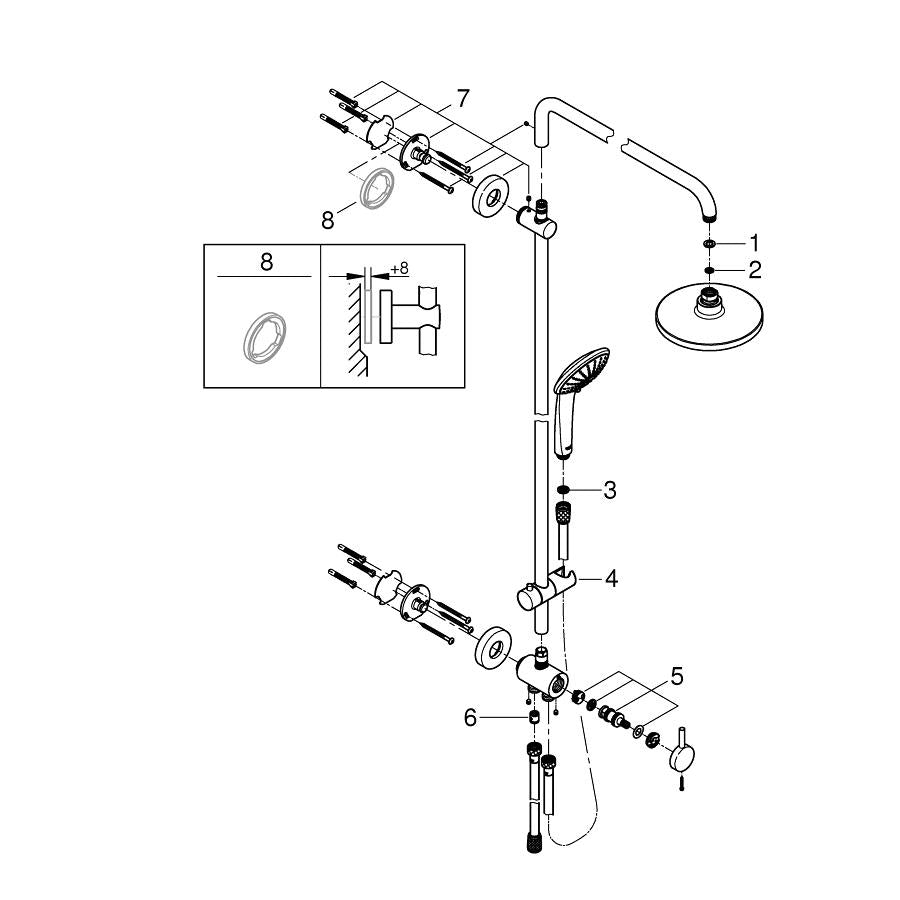 7
8
8
+8
1
2
3
4
5
6