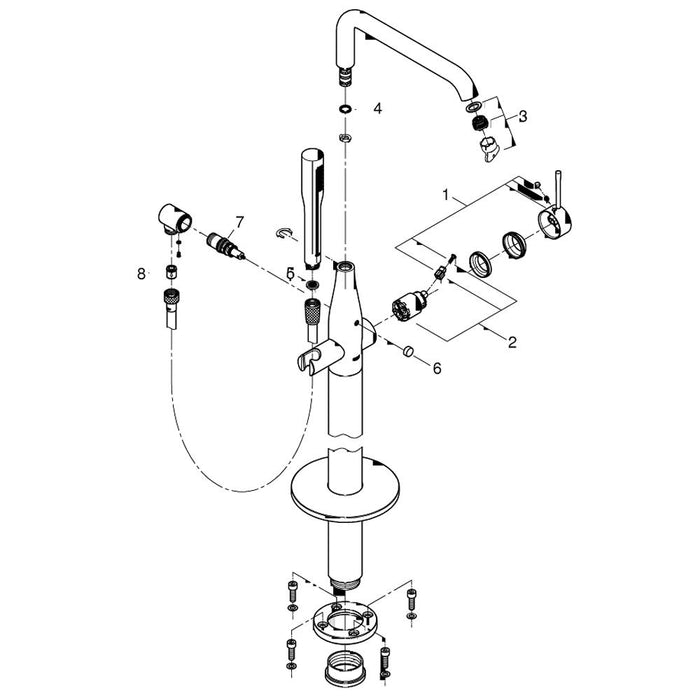 4
3
1
7
8
5
2
6