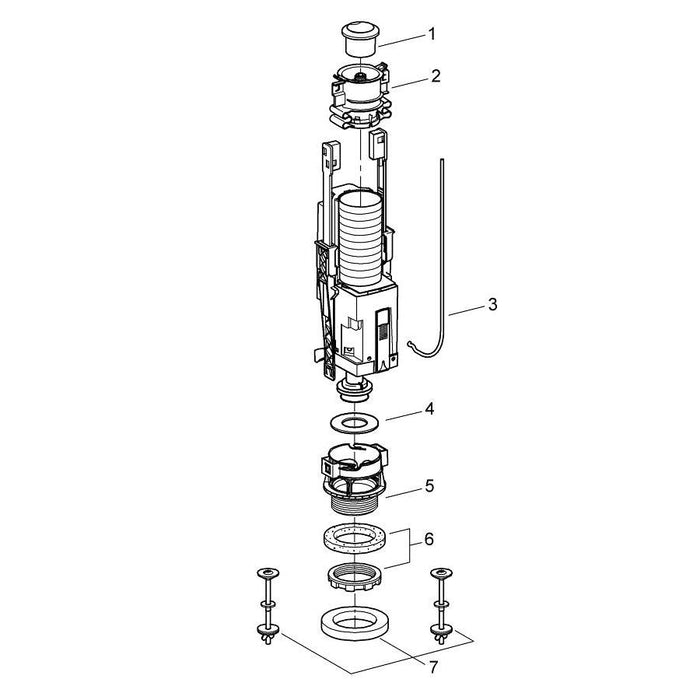 1
2
3
4
5
6
7