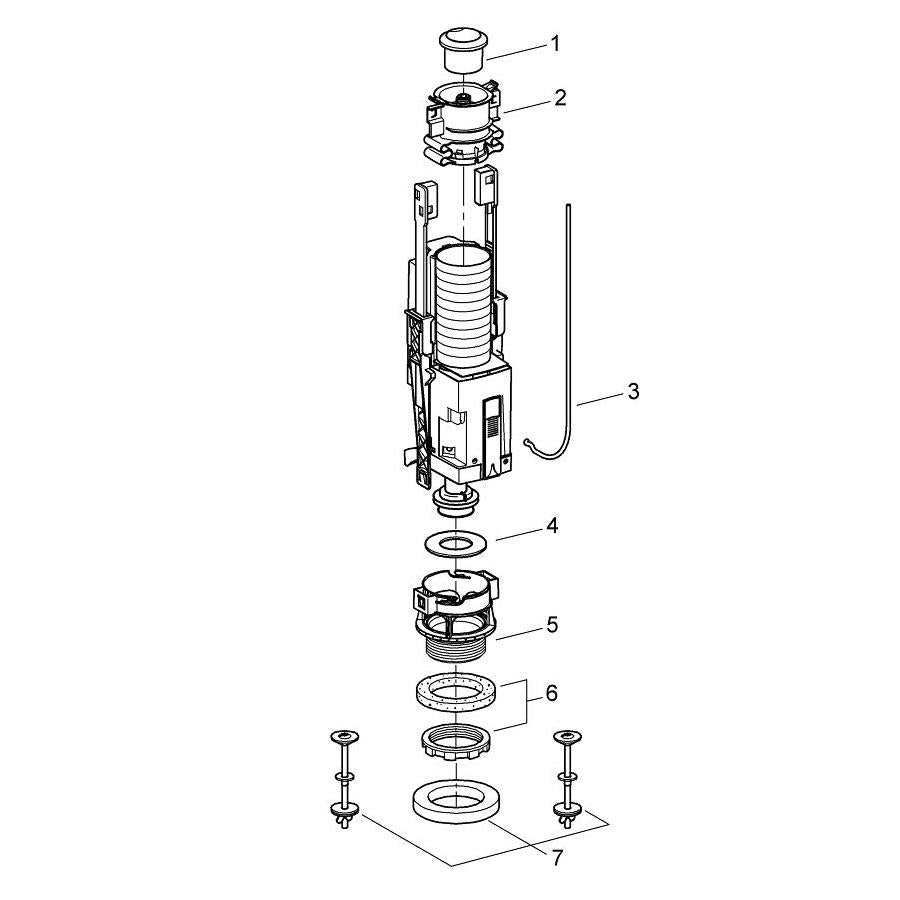 1
2
3
4
5
6
7