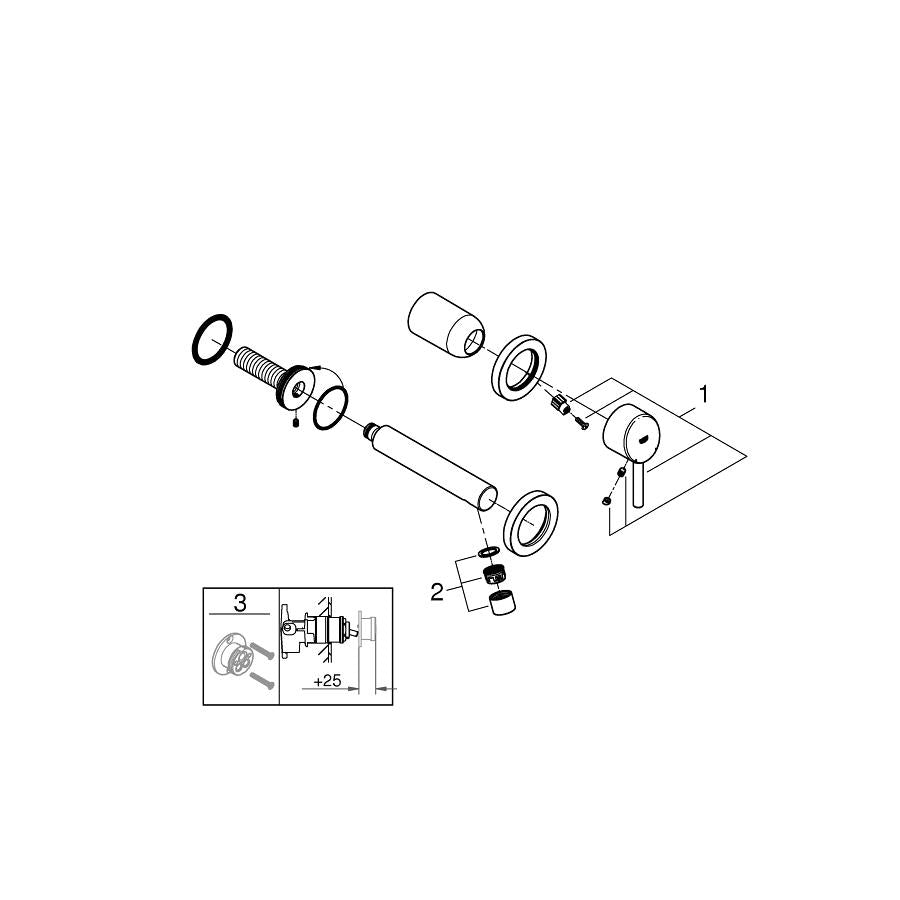 1

2

3

+25