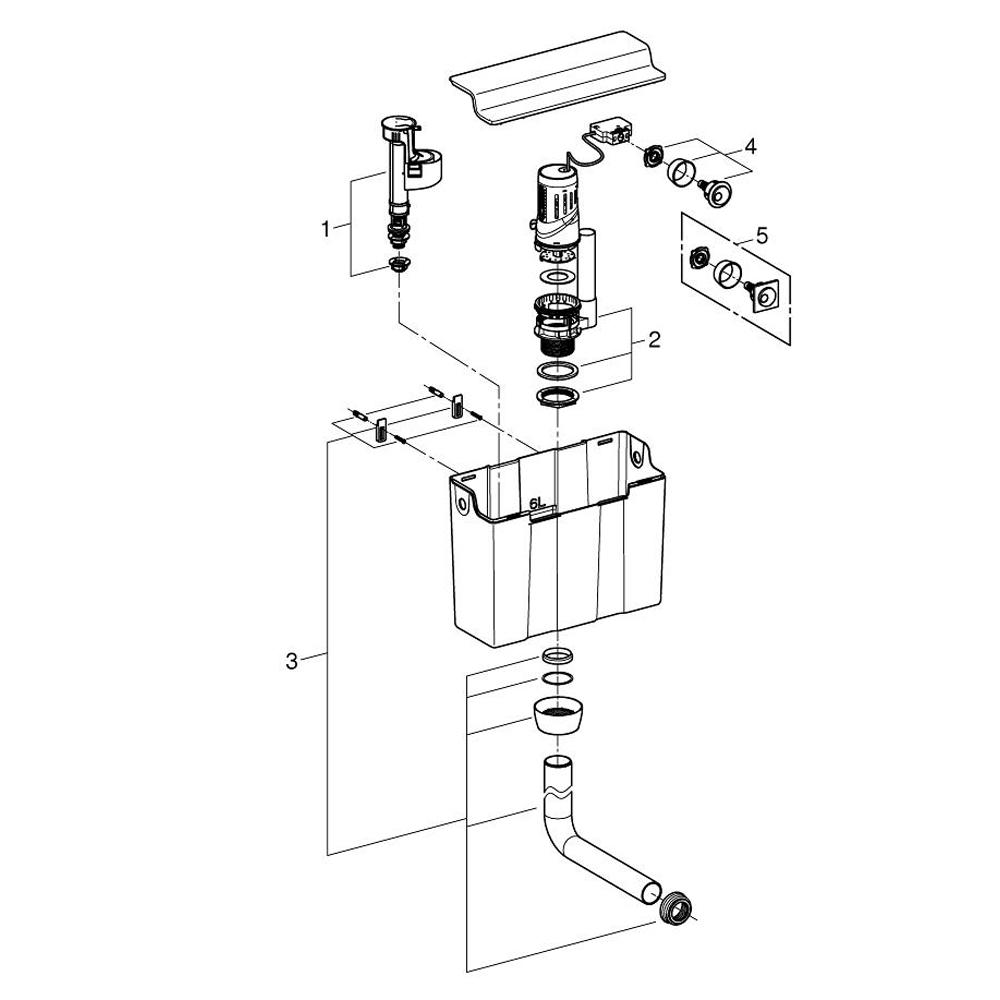 4
1
5
2
6L
3