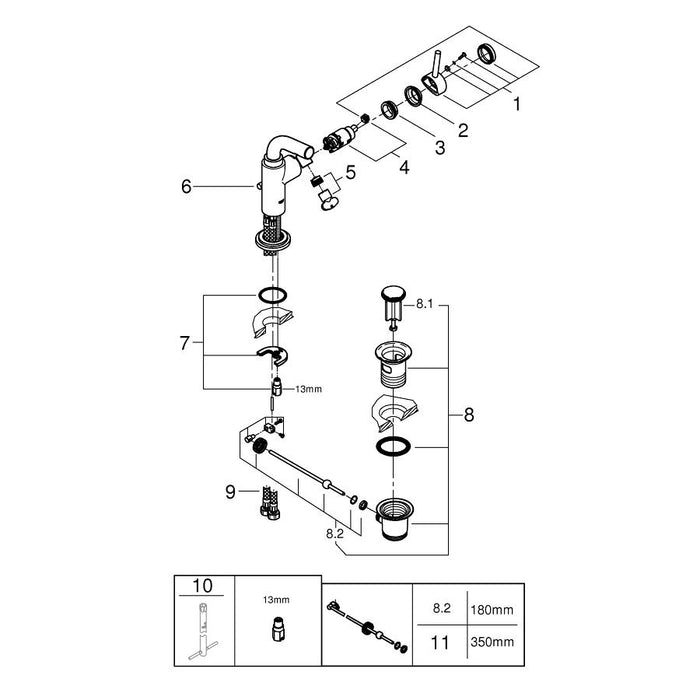 1
2
3
4
5
6
7
13mm
8.1
8
9
8.2

10

13mm

| 8.2 | 180mm |
|---|---|
| 11 | 350mm |